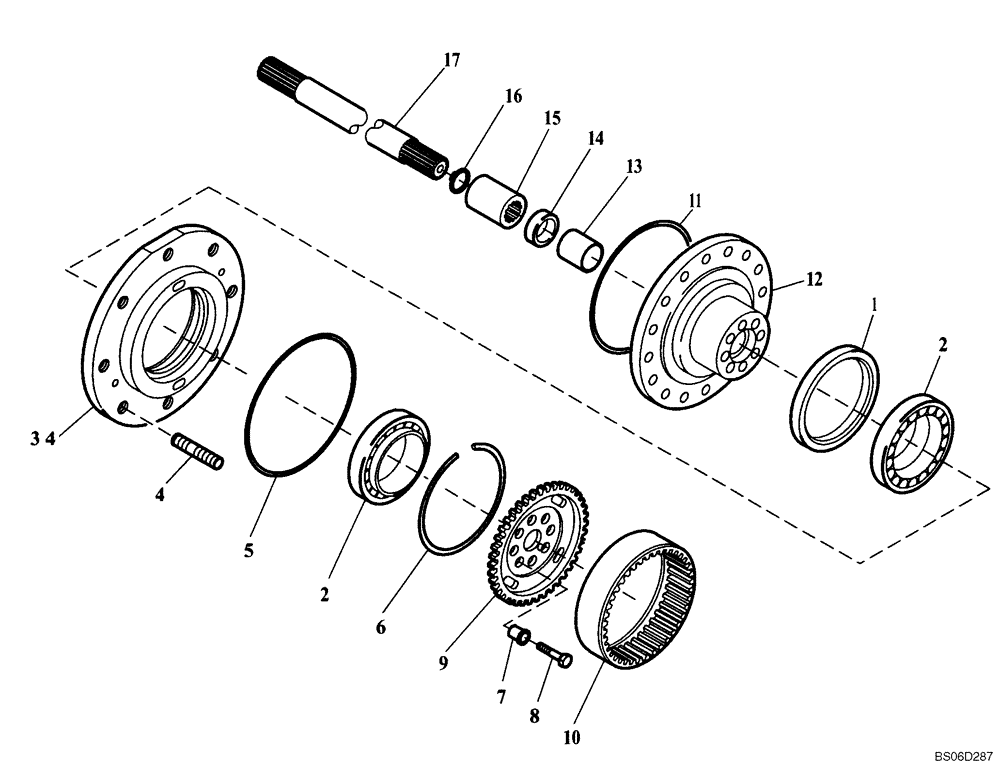 17
16
15
14
13
11
12
1
2
3 4
4
5
2
6
9
7
8
10
BS06D287