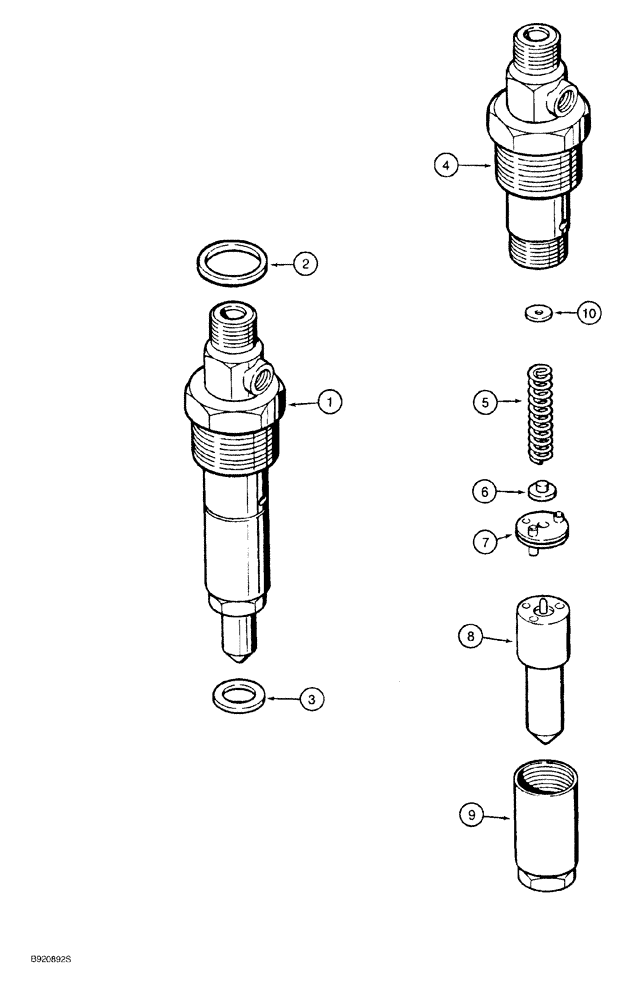 4

2

10

1

5

6

7

8

3

9

B920892S