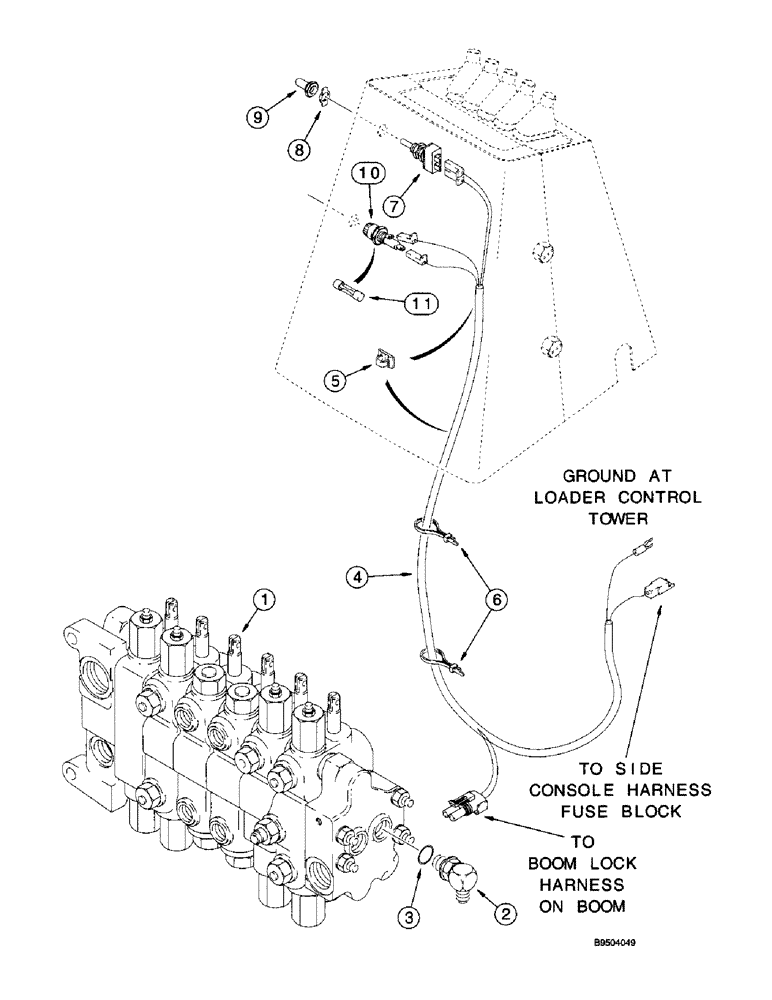 9

8

10

7

11

5

GROUND AT LOADER CONTROL TOWER

4

6

1

TO SIDE CONSOLE HARNESS FUSE BLOCK

TO BOOM LOCK HARNESS ON BOOM

3

2

B9504049