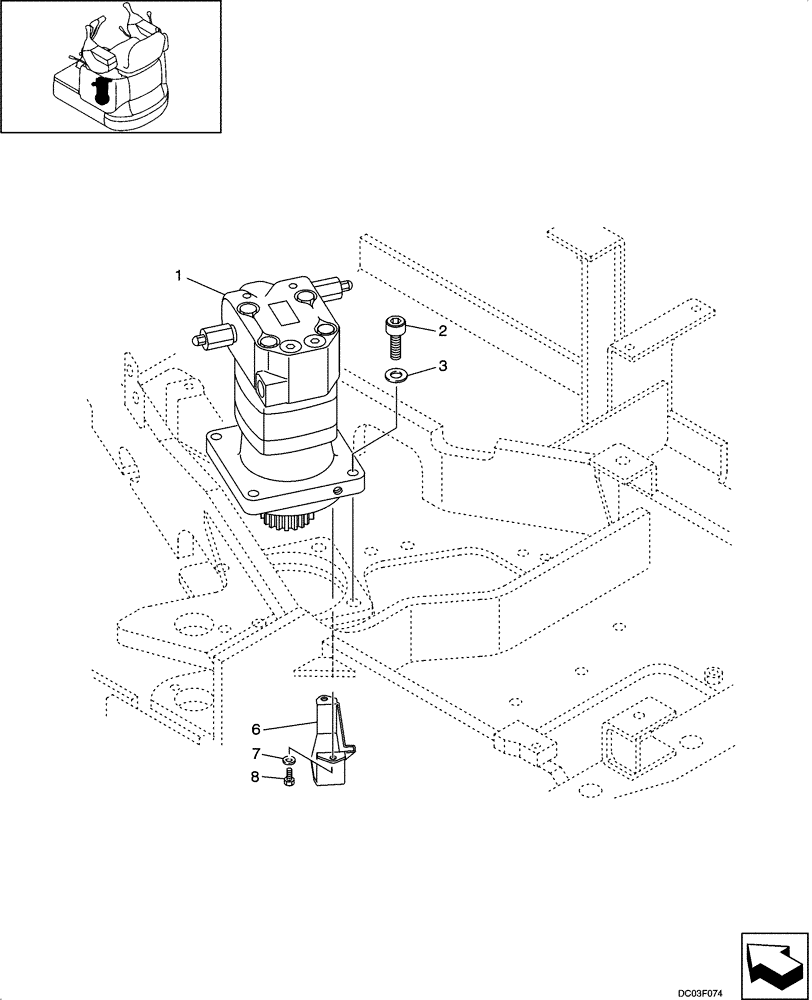 1
2
3
6
7
8
DC03F074