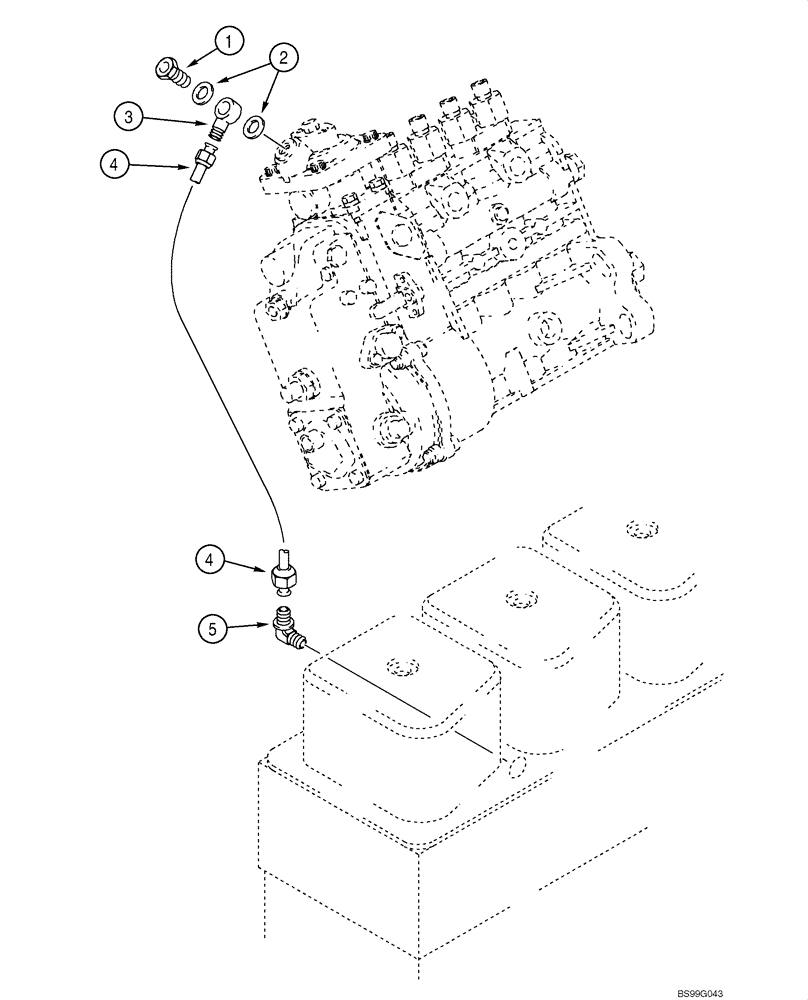 1
2
3
4
4
5
BS99G043