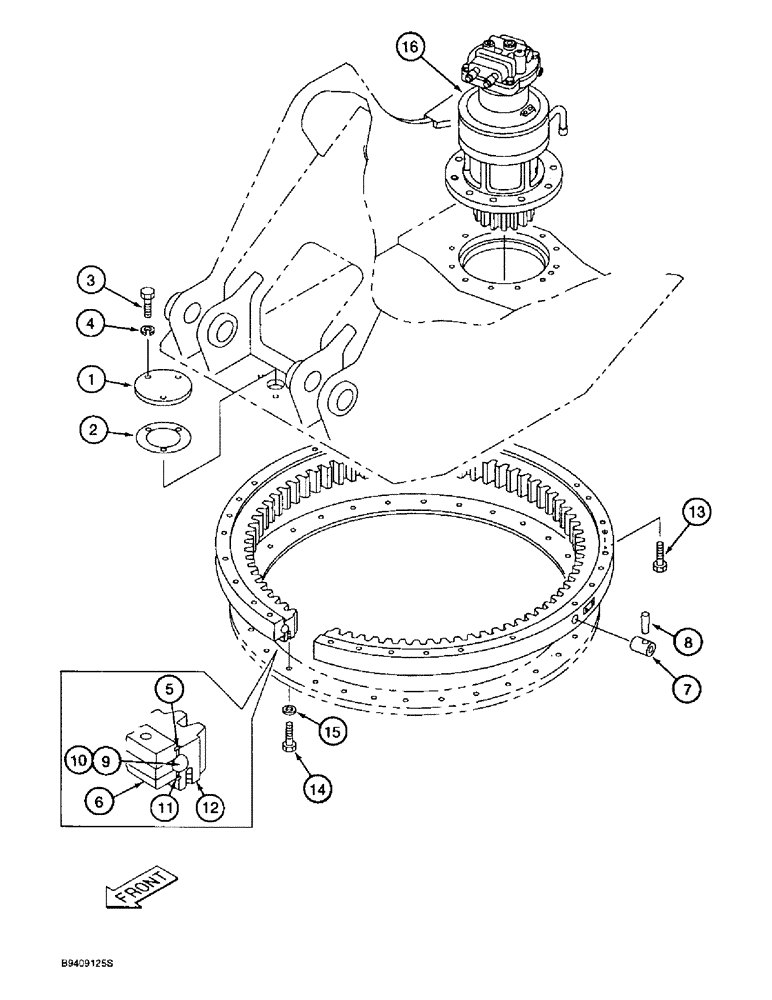 16
3
4
1
2
13
8
7
5
10
9
6
11
12
15
14
FRONT
B9409125S