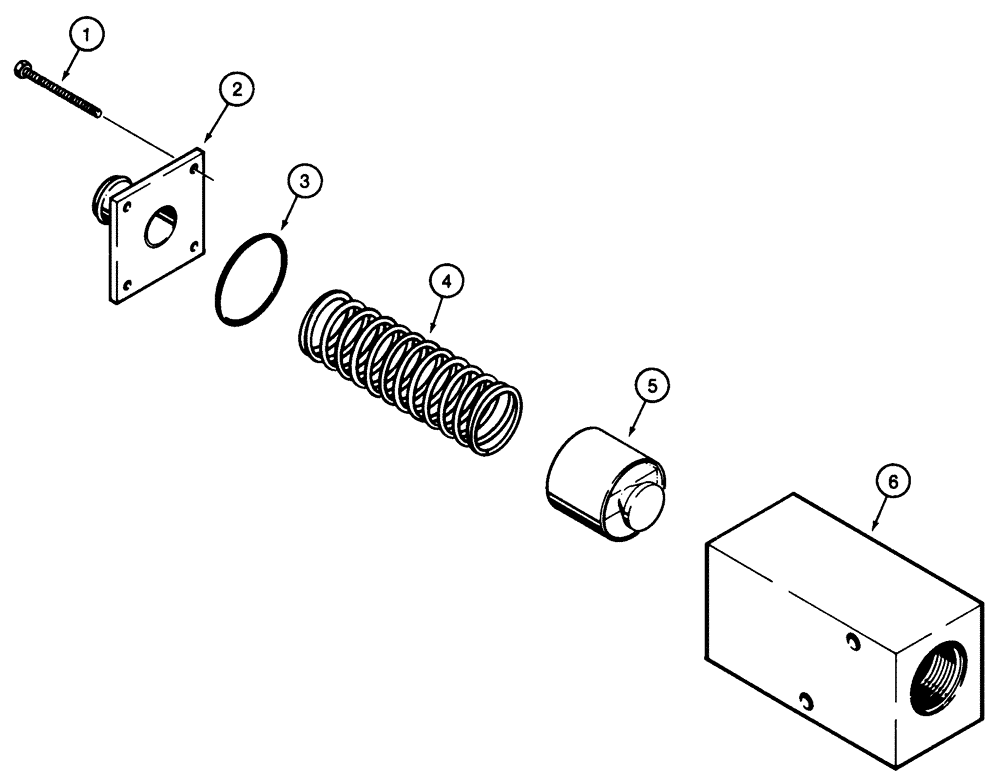 1
2
3
4
5
6