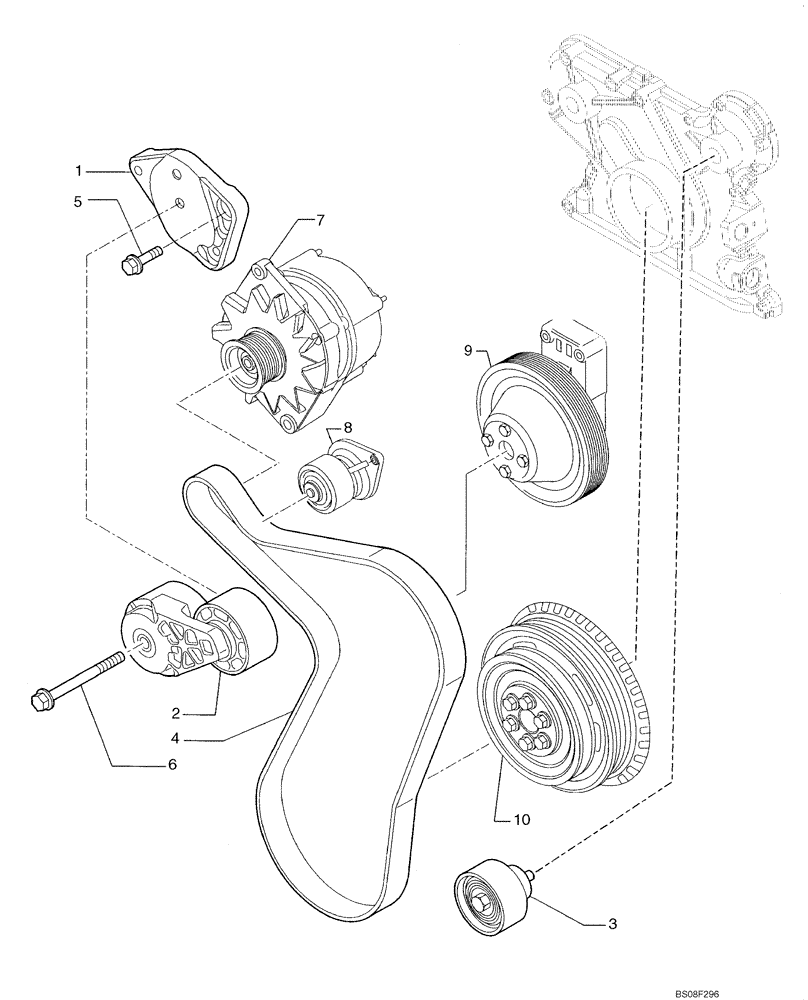 1
5
7
9
8
2
4
6
10
3
BS08F296