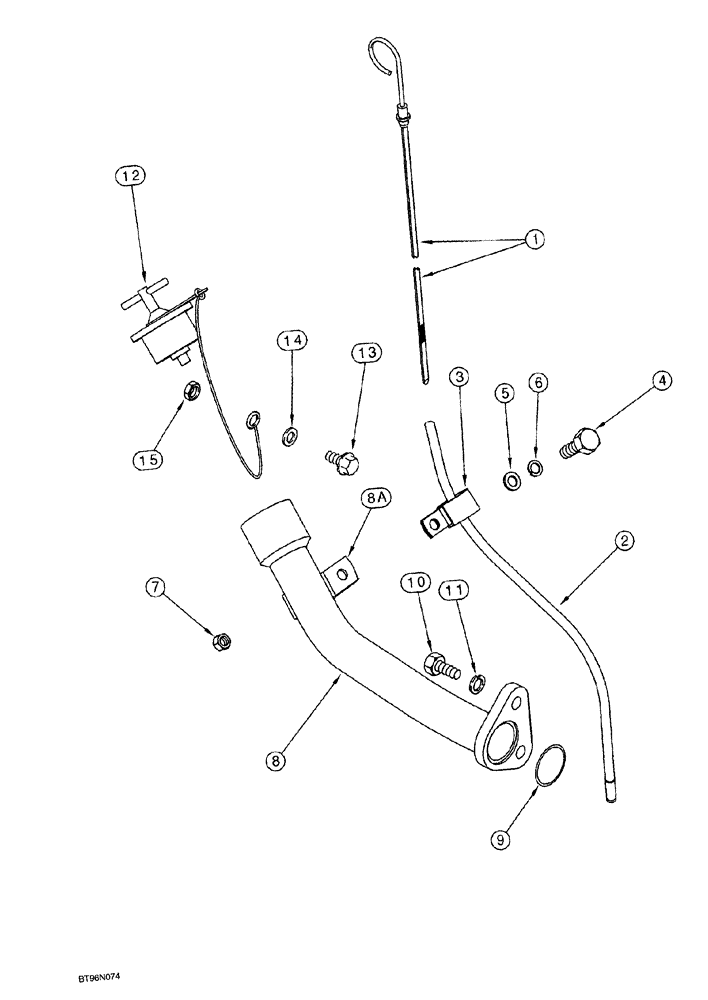 12
1
14
13
3
5
6
4
15
8A
2
7
10
11
8
9
BT96N074