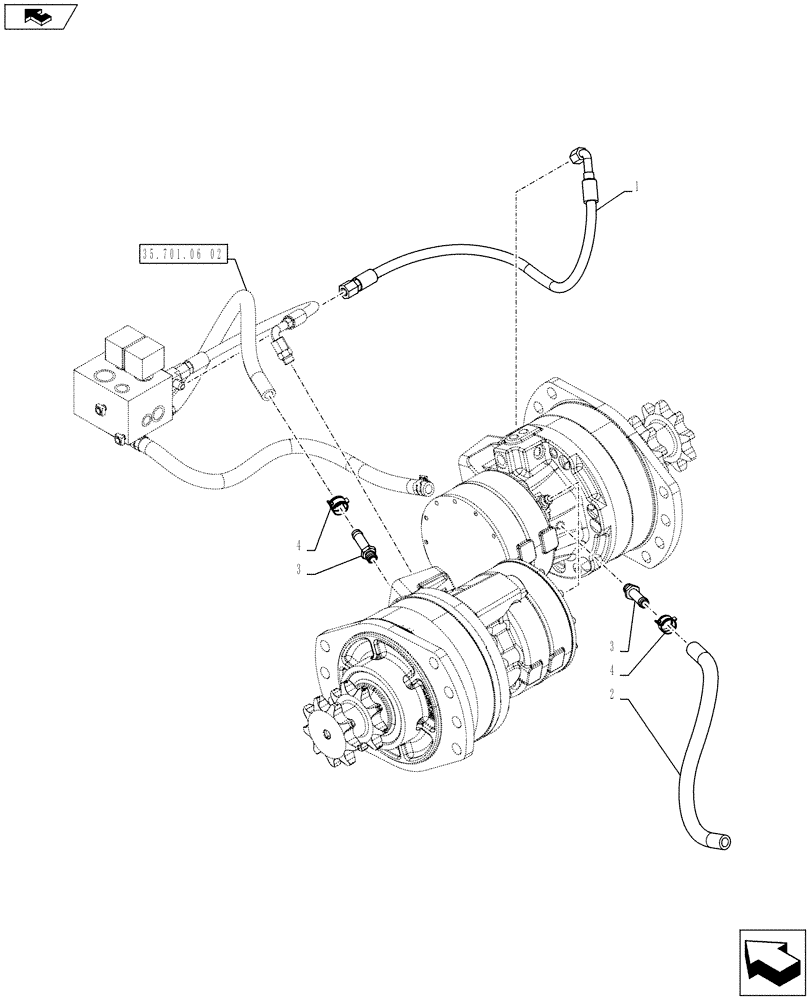 35.701.06 02

1

4

3

3

4

2