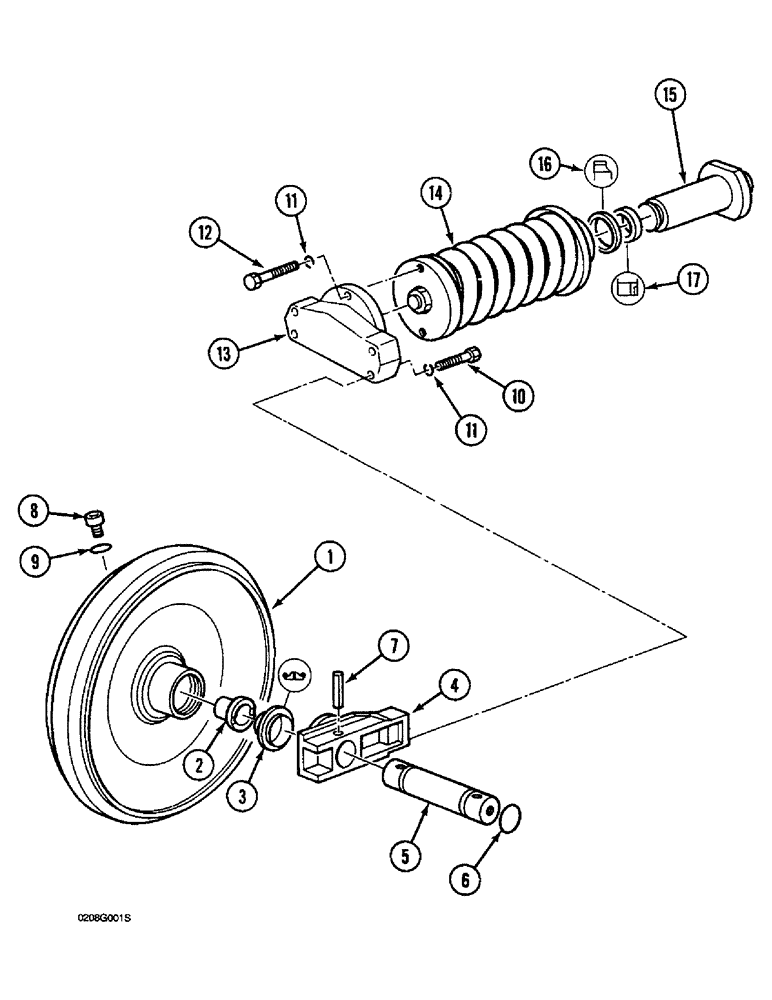 15
16
14
11
12
17
13
10
11
8
9
1
7
4
2
3
5
6
0208G001S