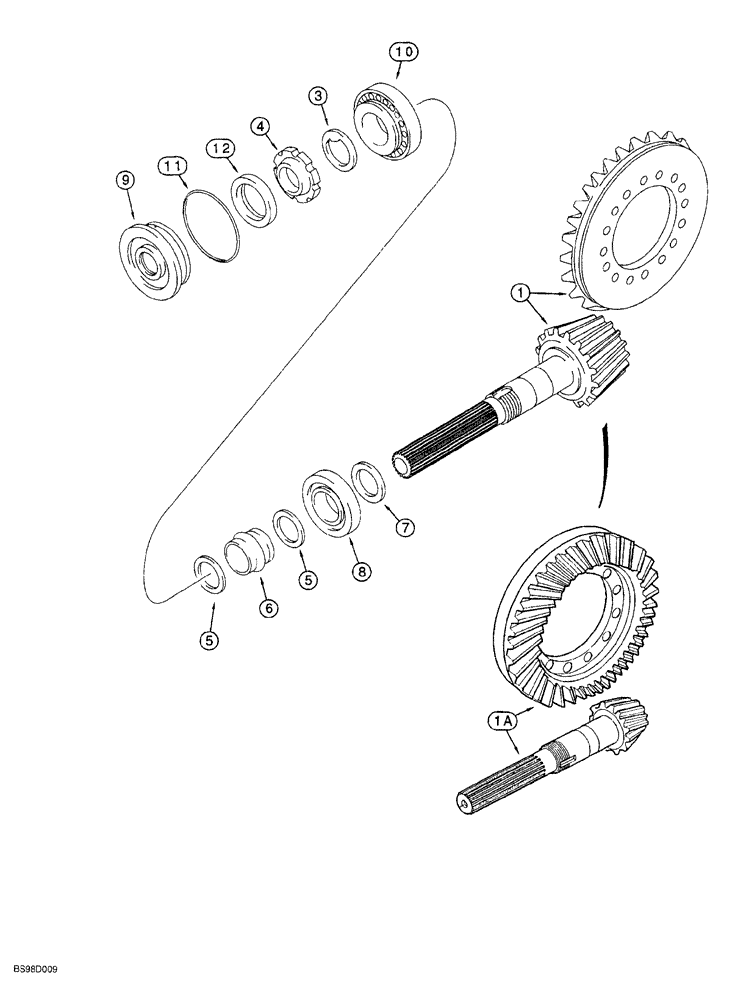 10
3
4
12
11
9
1
7
8
5
6
5
1A
BS98D009