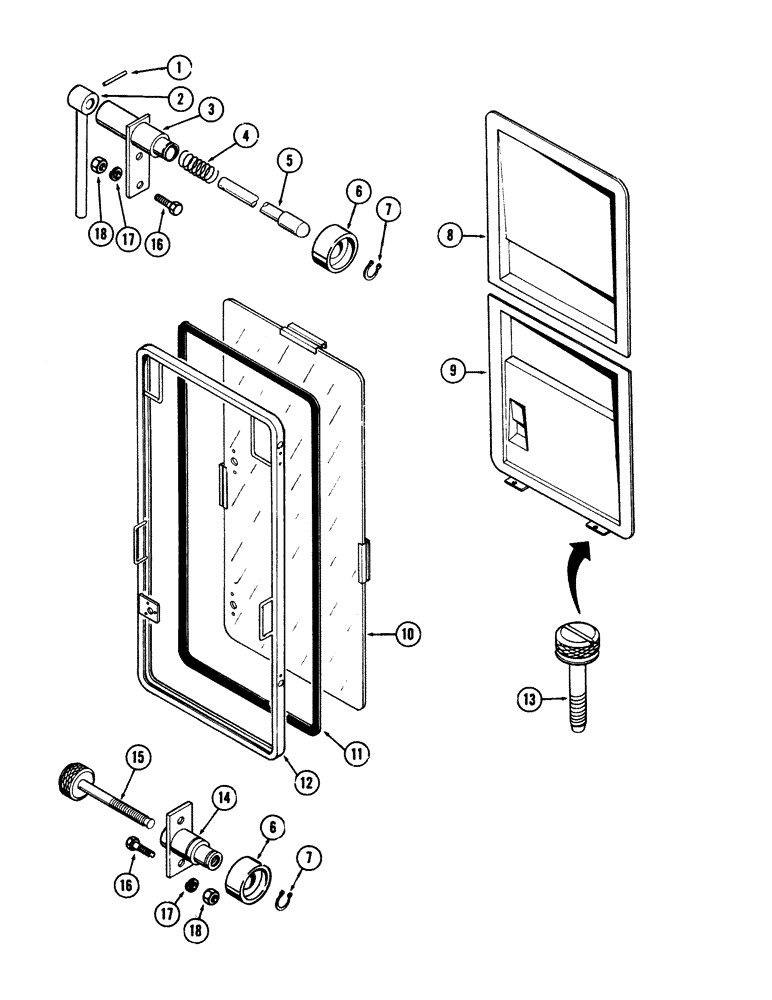 1
2
3
4
5
6
7
18
17
16
8
9
10
11
12
13
15
14
6
7
16
17
18