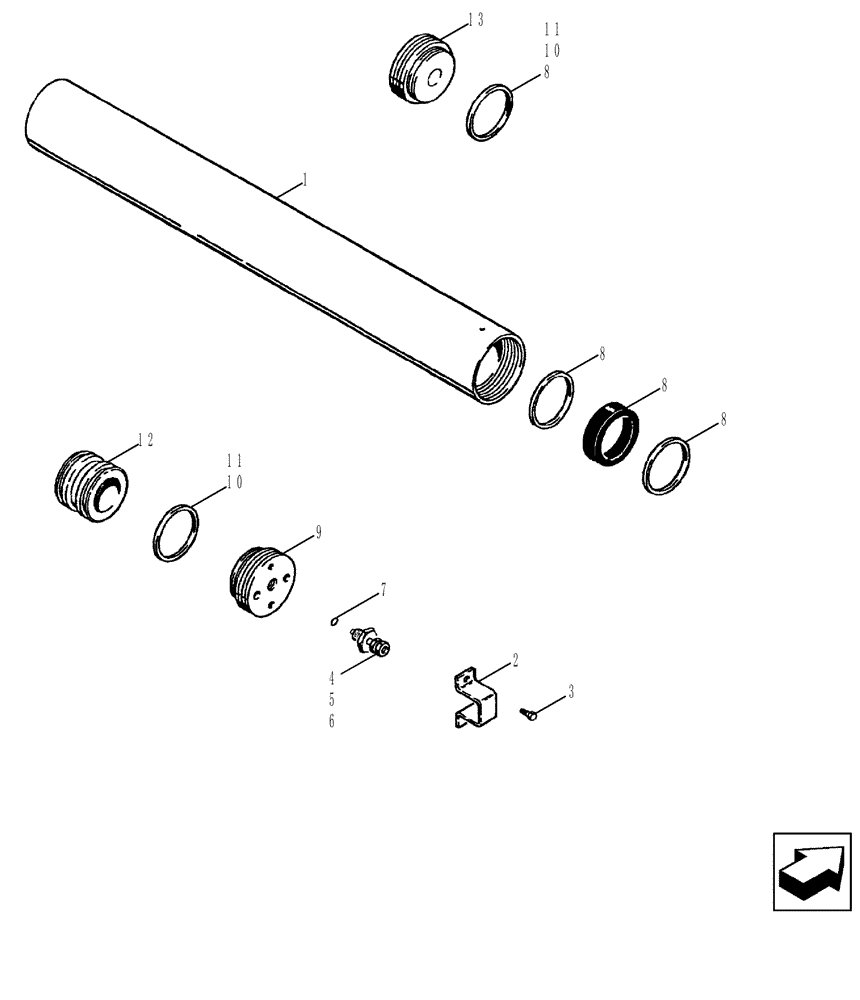 13
11
10
8
1
8
8
8
12
11
10
9
7
4
5
6
2
3