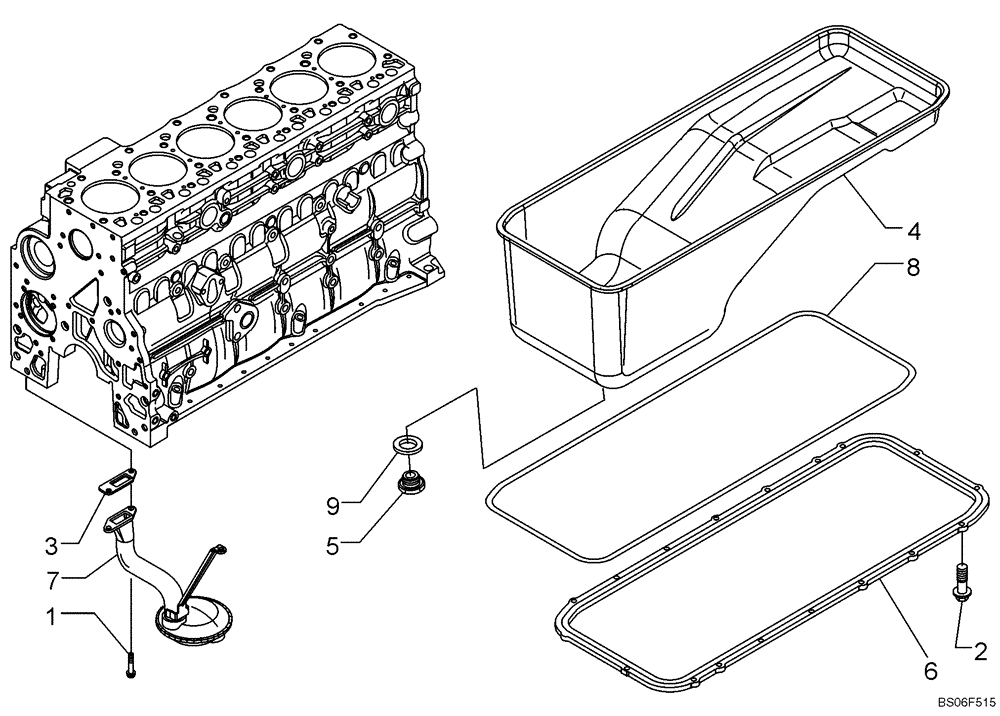 4
8
9
5
3
7
1
2
6
BS06F515