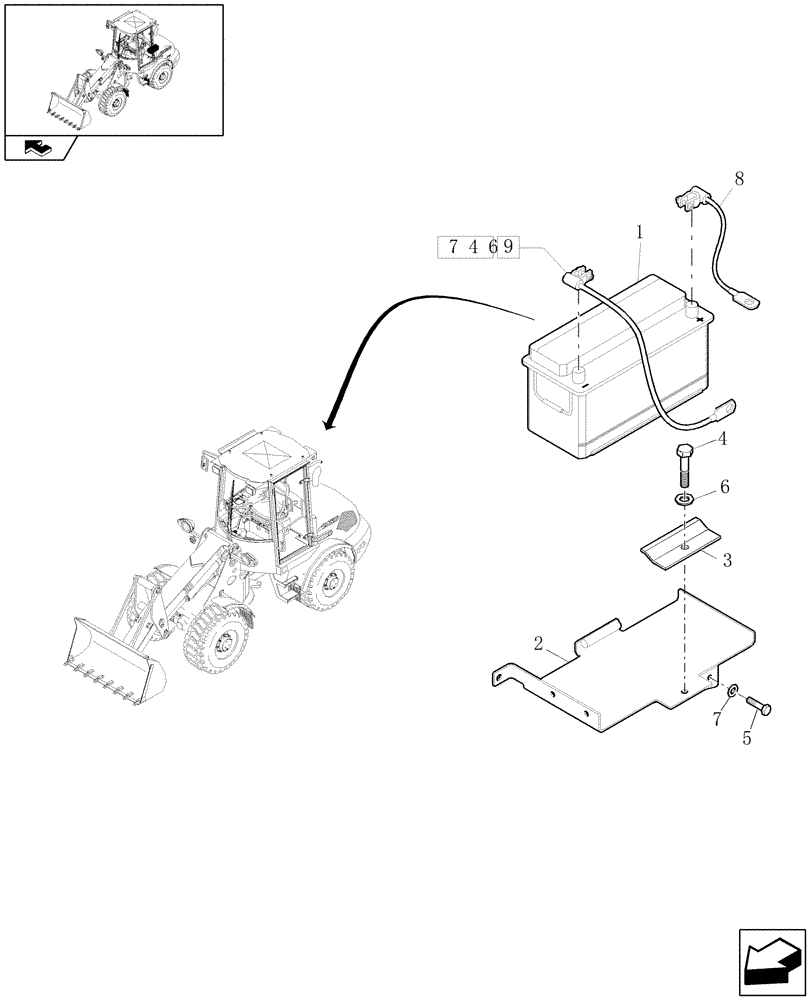 7 4 6 9
1
8
4
6
3
2
7
5