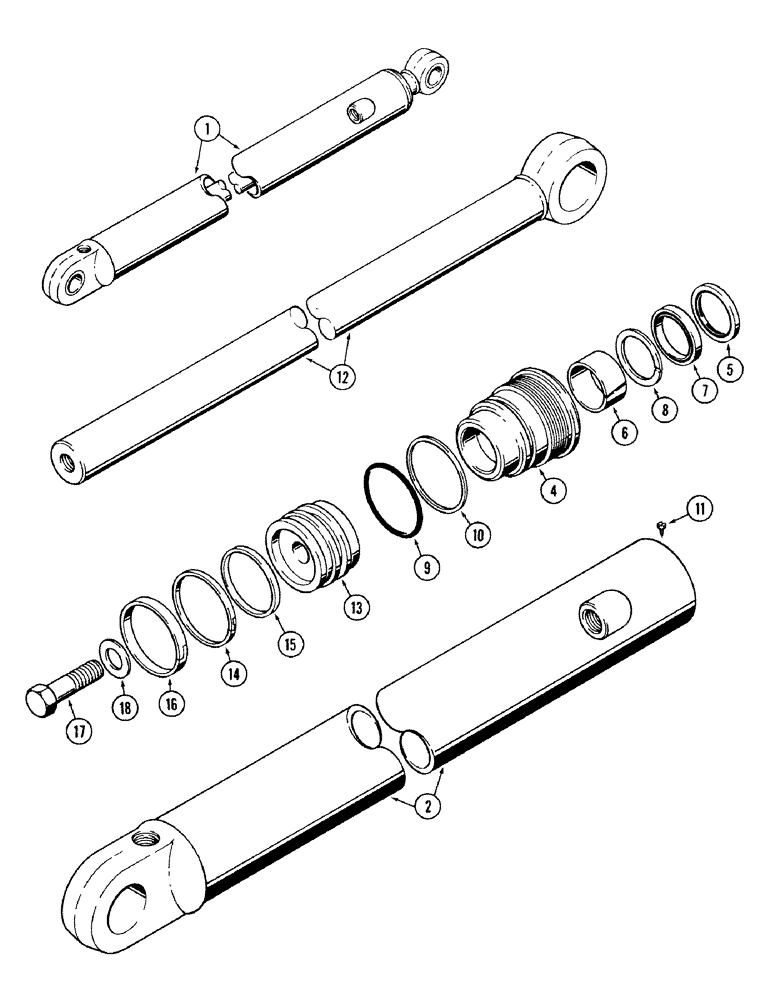 1
12
5
7
8
6
4
10
9
11
13
15
14
16
18
17
2