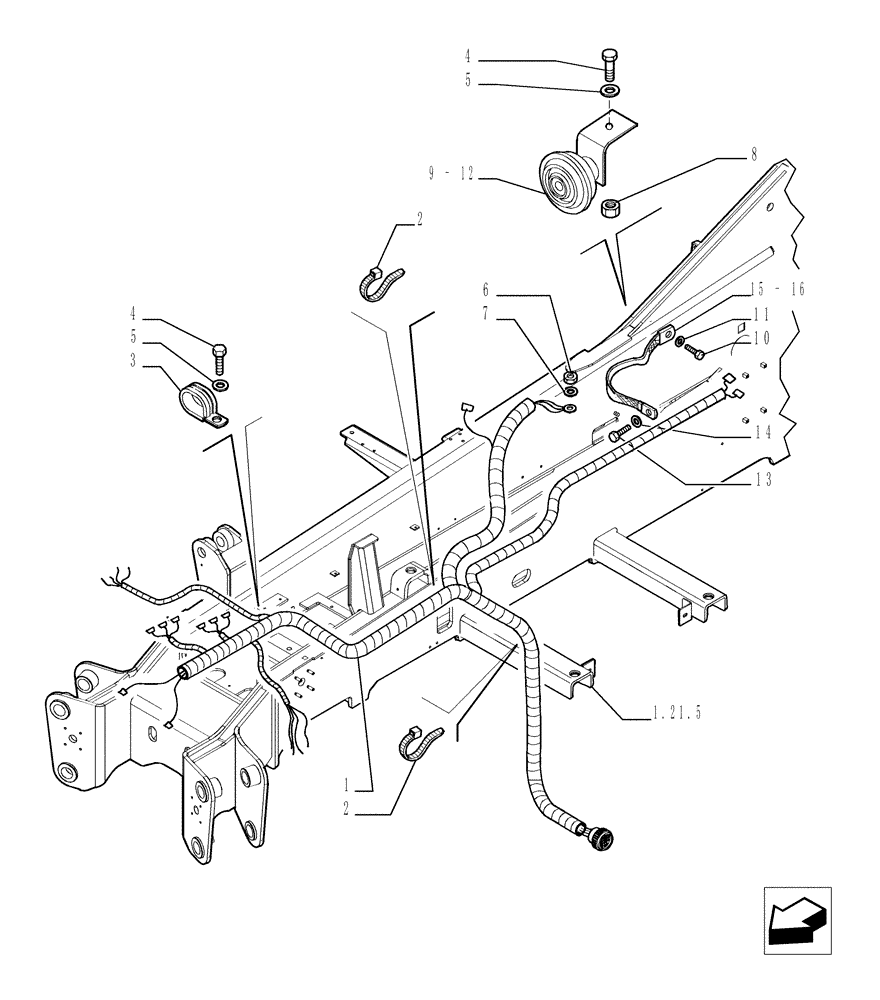 4
5
9 - 12
8
2
6
7
15 - 16
11
10
4
5
3
14
13
1.21.5
1
2