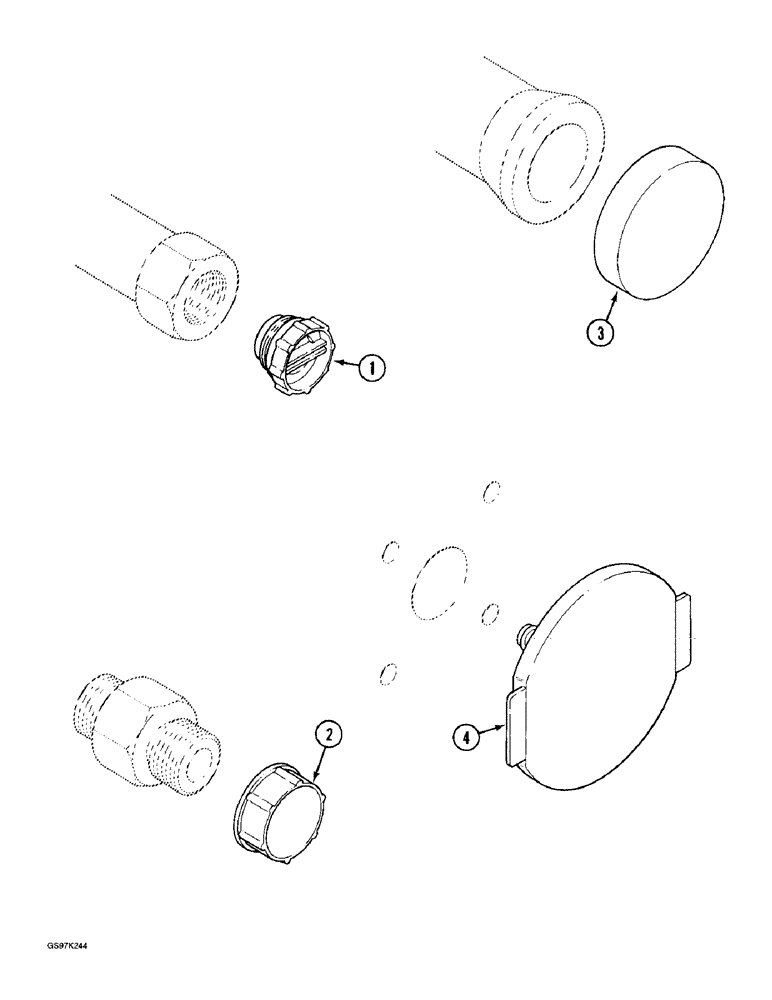 3

1

2

4

GS97K244