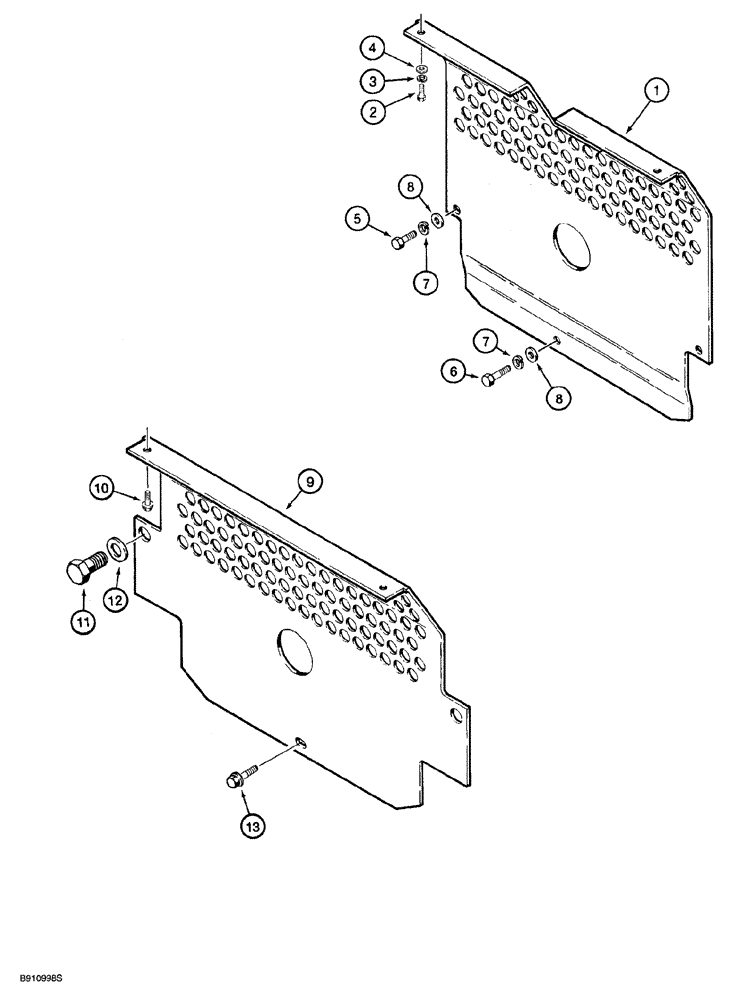 4
3
2
1
8
5
7
7
6
8
10
9
11
12
13
B910998S