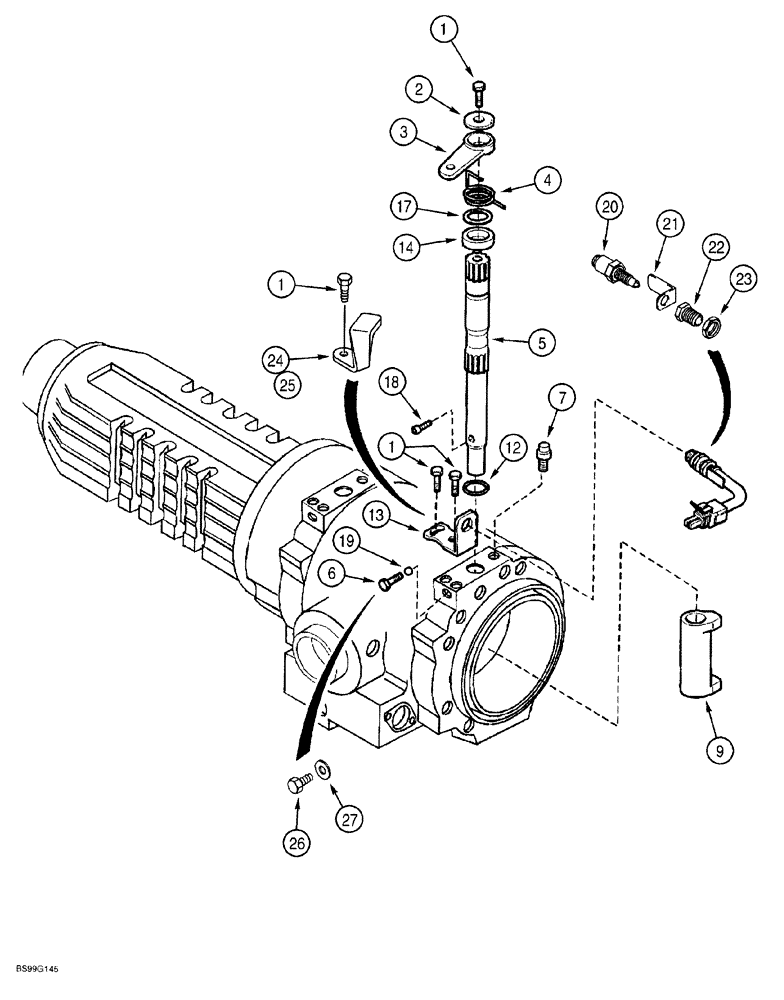 1
2
3
4
17
14
20
21
22
23
1
24
25
5
18
7
1
12
13
19
6
9
26
27
BS99G145