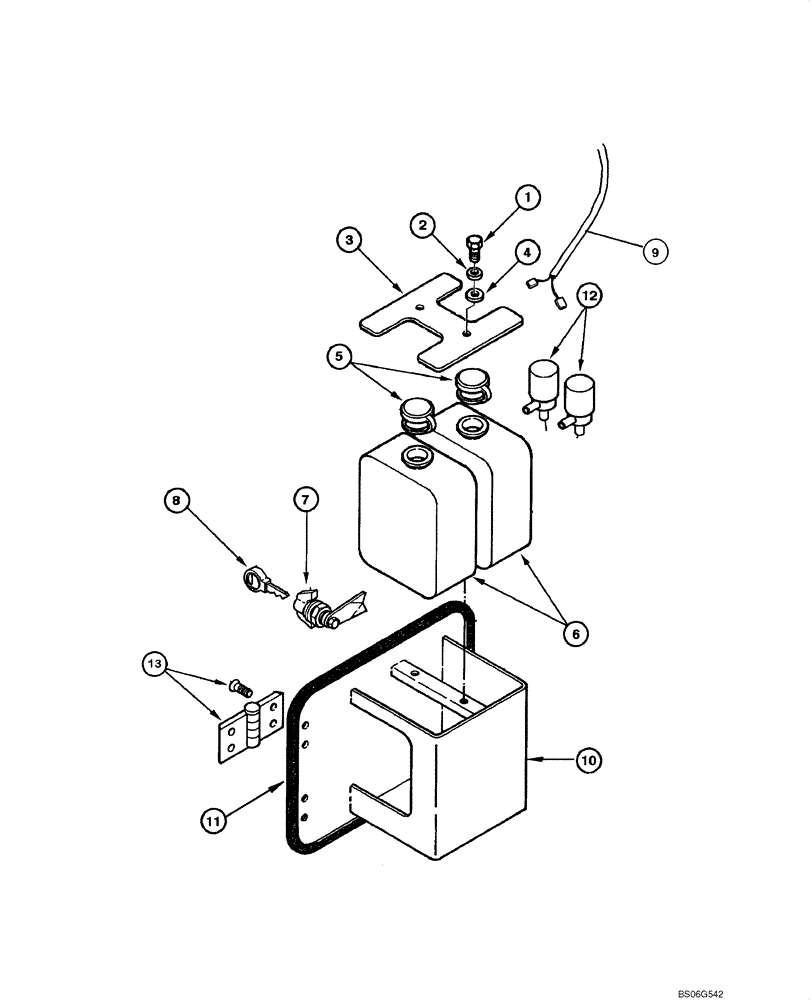 1
2
3
4
9
12
5
8
7
6
13
10
11
BS06G542