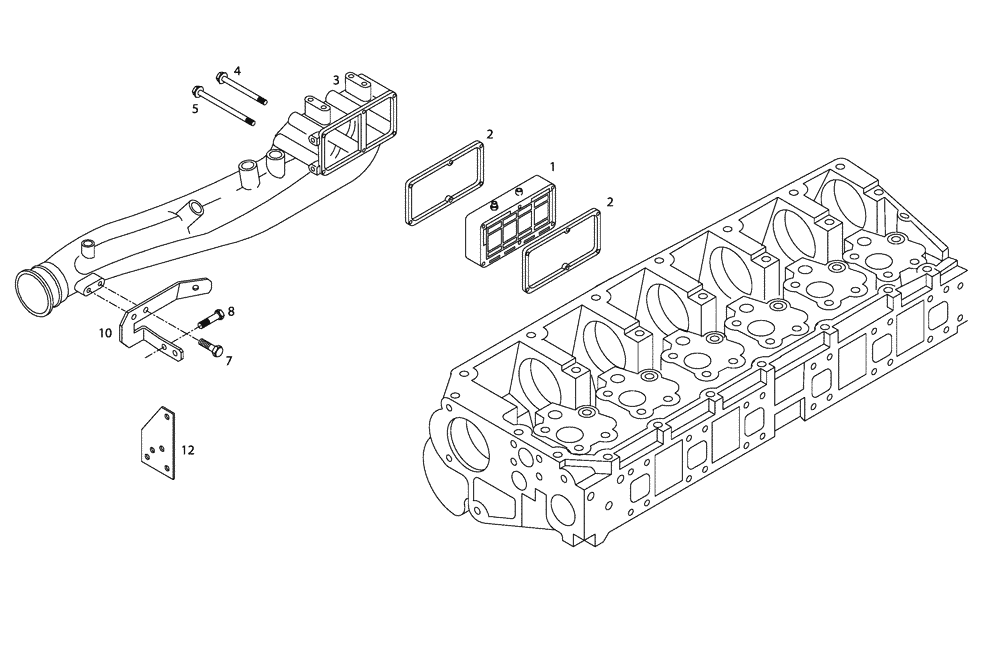 4
3
5
2
1
2
8
10
7
12