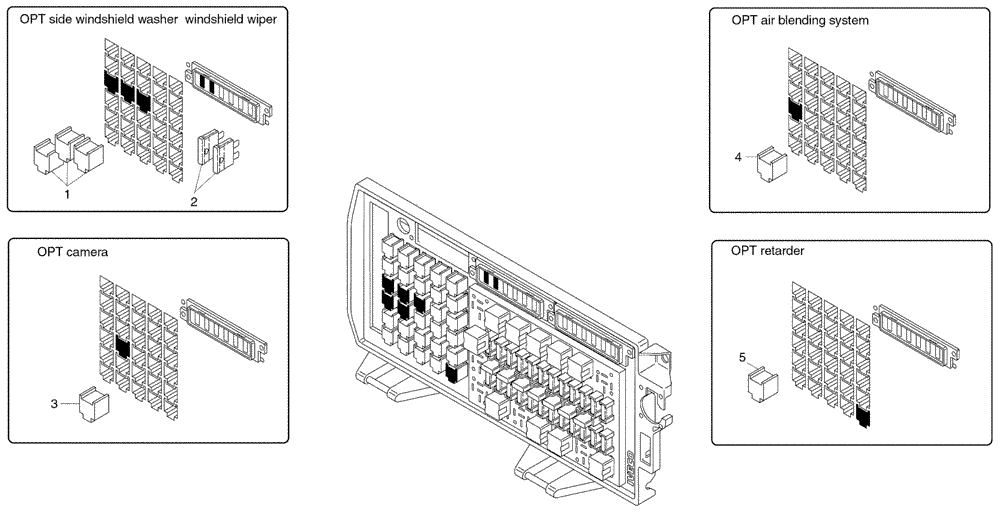 OPT side windshield washer windshield wiper

1

2

OPT camera

3

OPT air blending system

4

OPT retarder

5