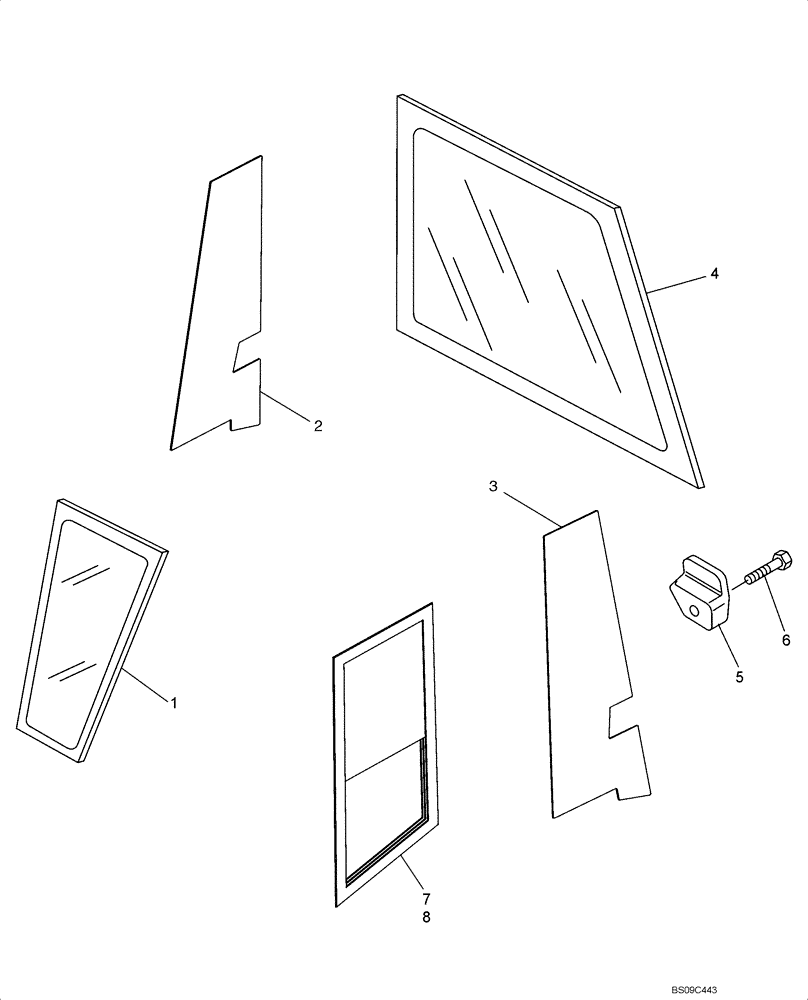 4
2
3
6
5
1
7
8
BS09C443