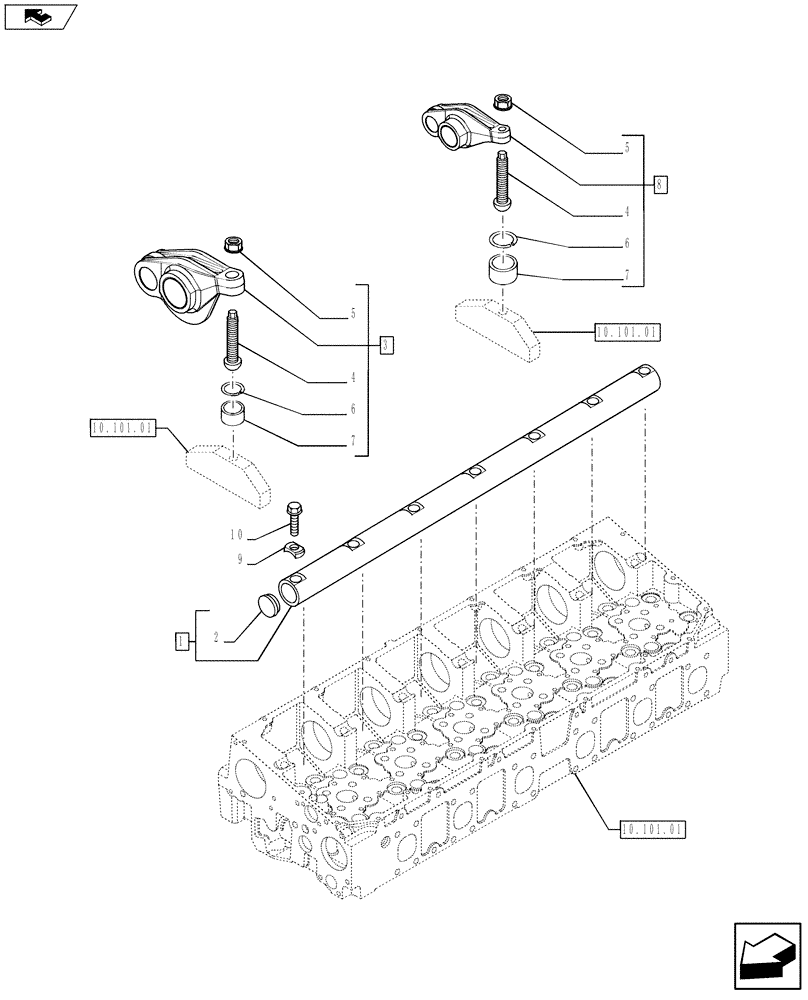 5
8
4
6
7
10.101.01
5
3
4
6
7
10.101.01
10
9
1
2
10.101.01