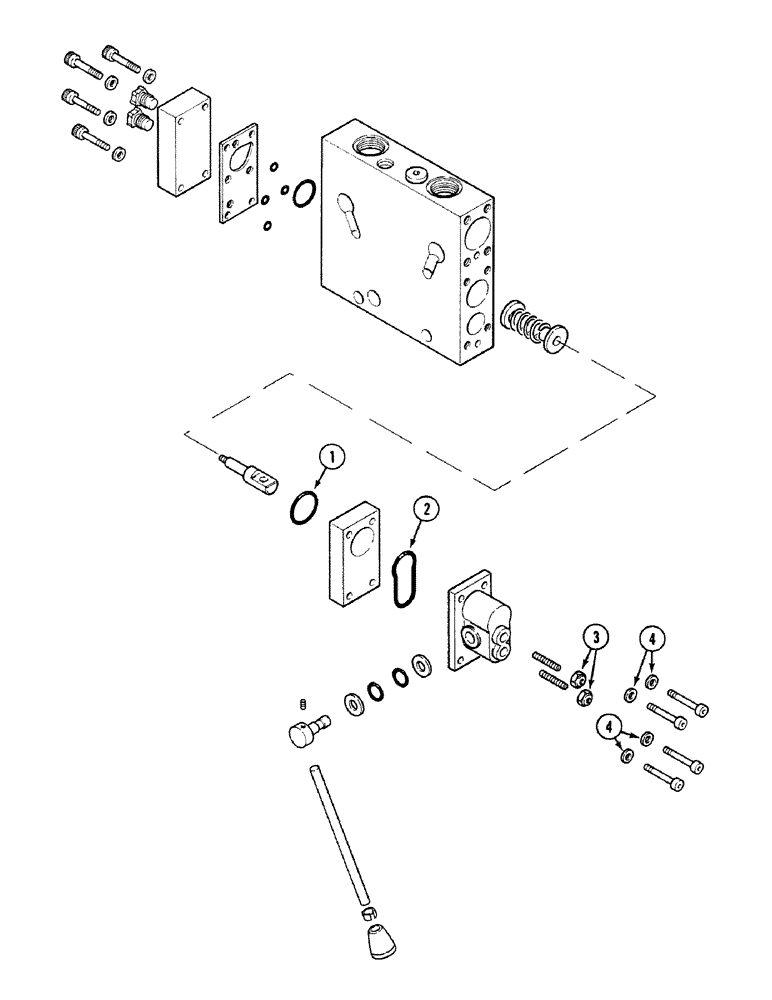 1
2
3
4
4