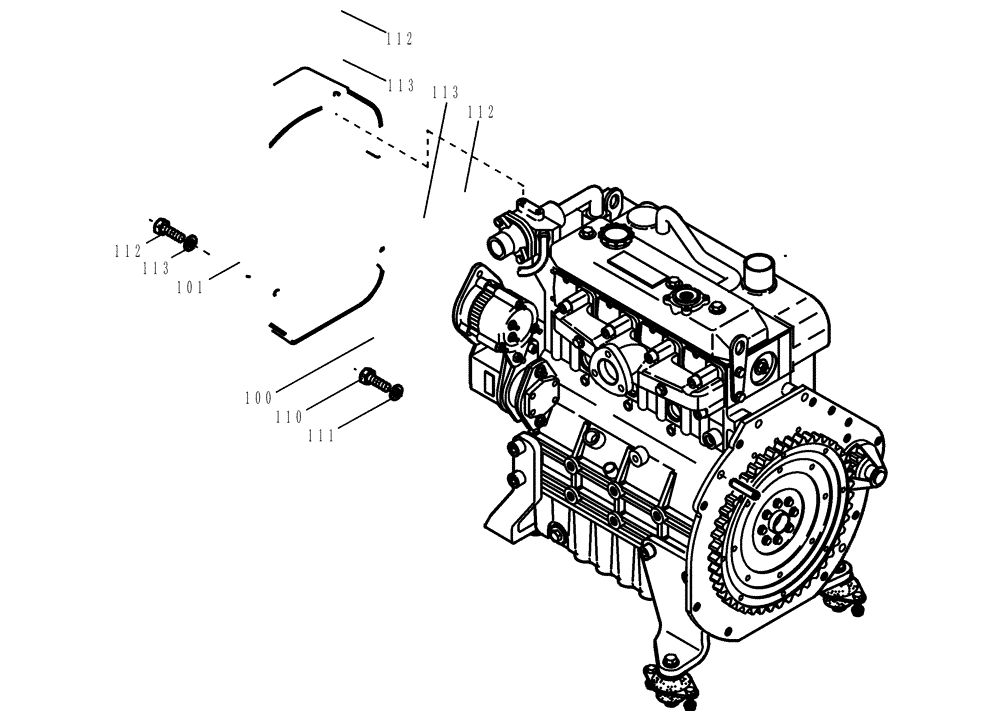 112
113
113
112
112
113
101
100
110
111