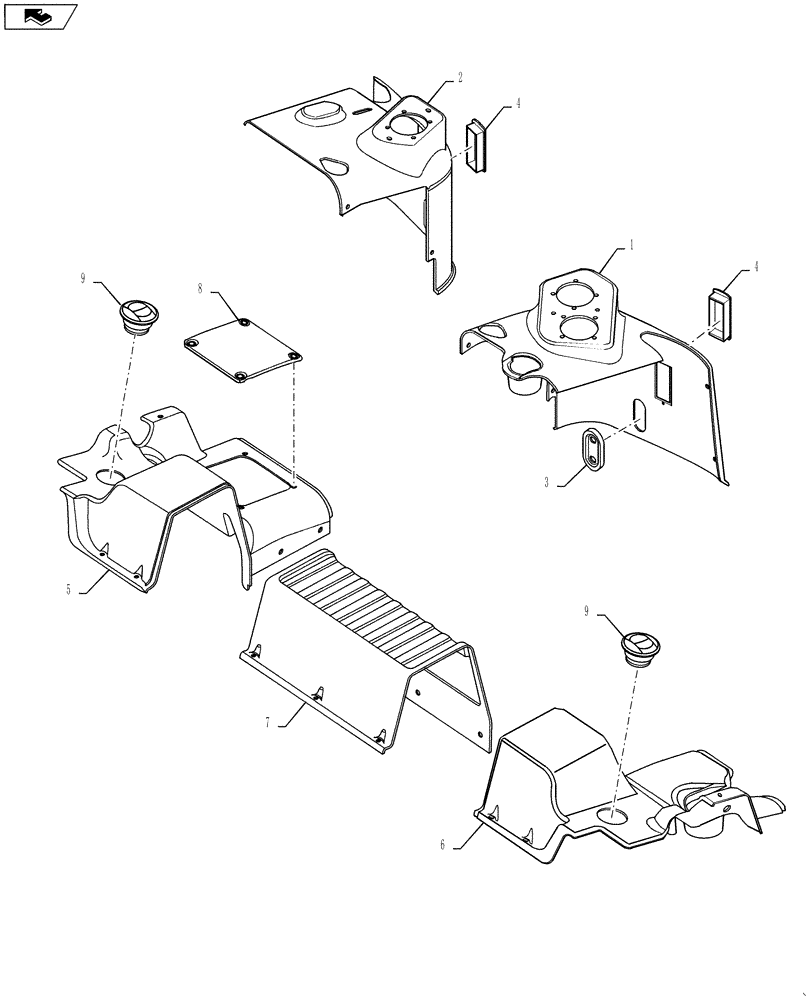 2
4
1
4
9
8
3
5
7
9
6