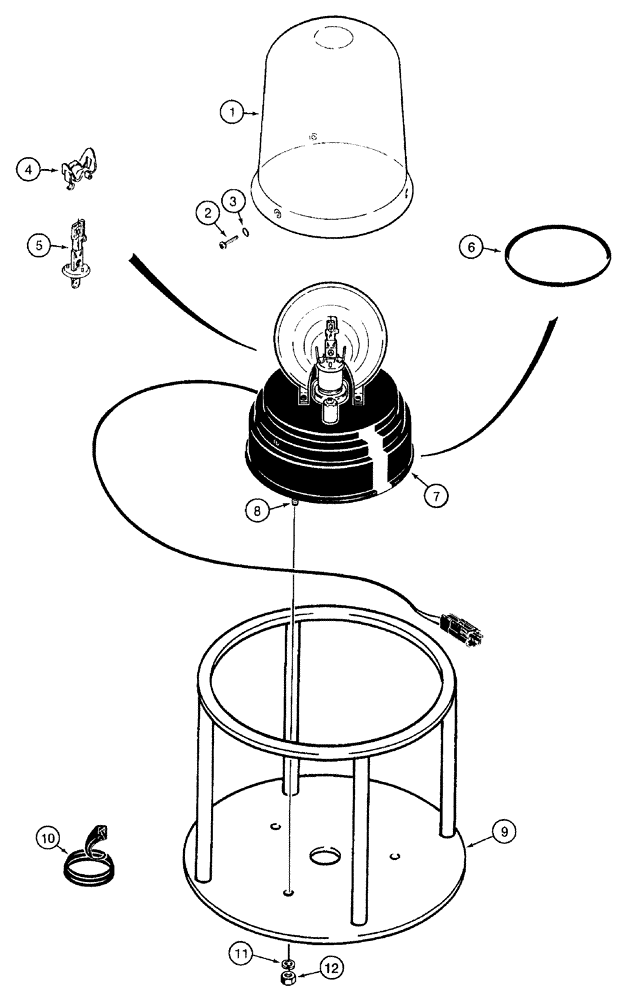 1
4
2
3
5
6
7
8
9
10
11
12