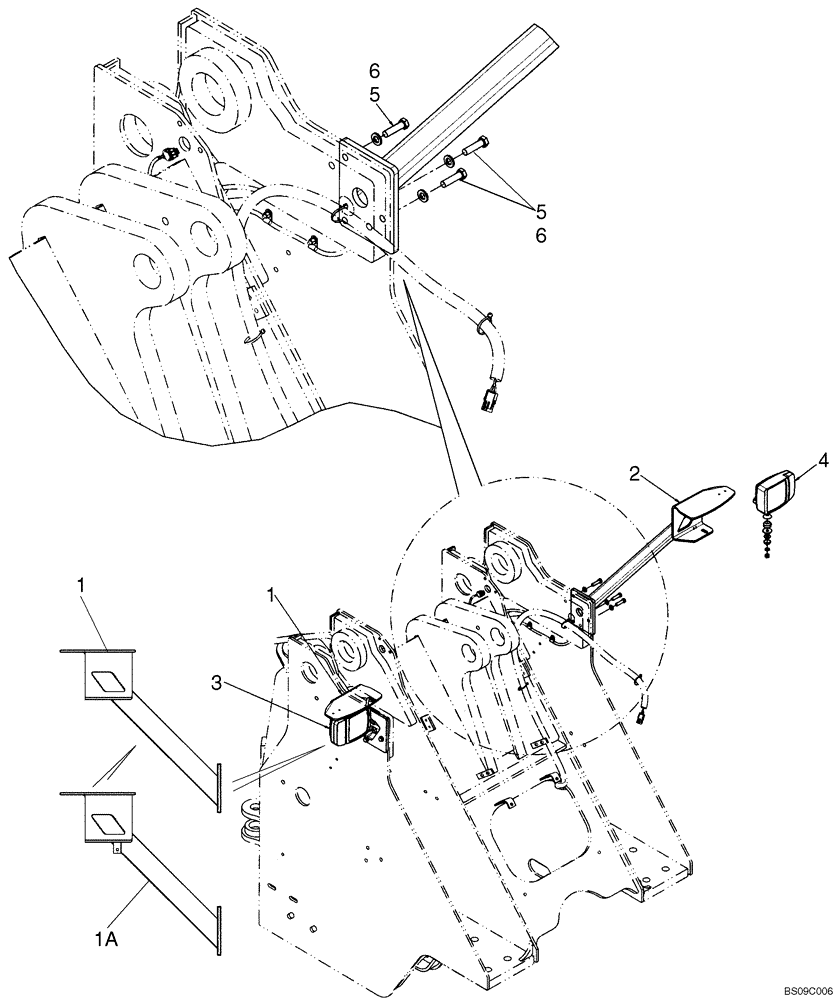 6
5
5
6
2
4
1
1
3
1A
BS09C006