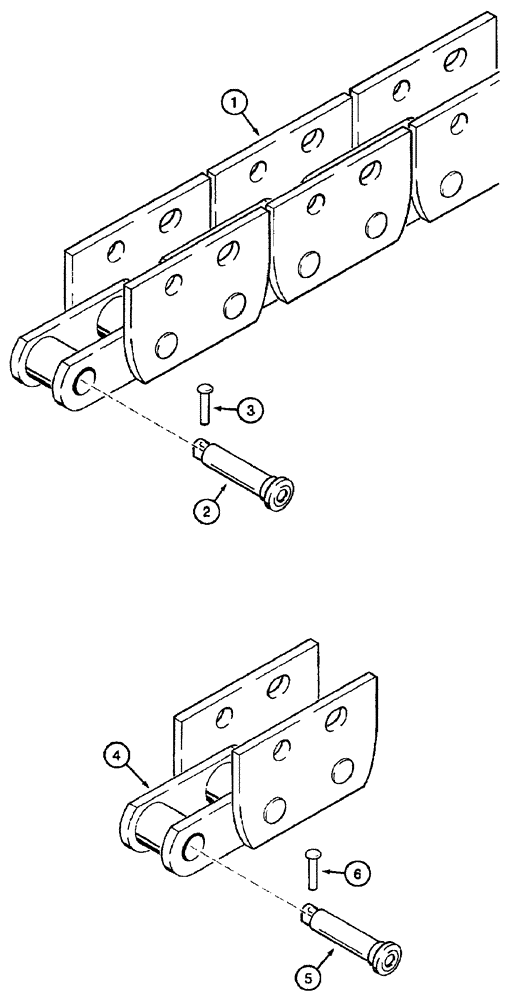 1
3
2
4
6
5