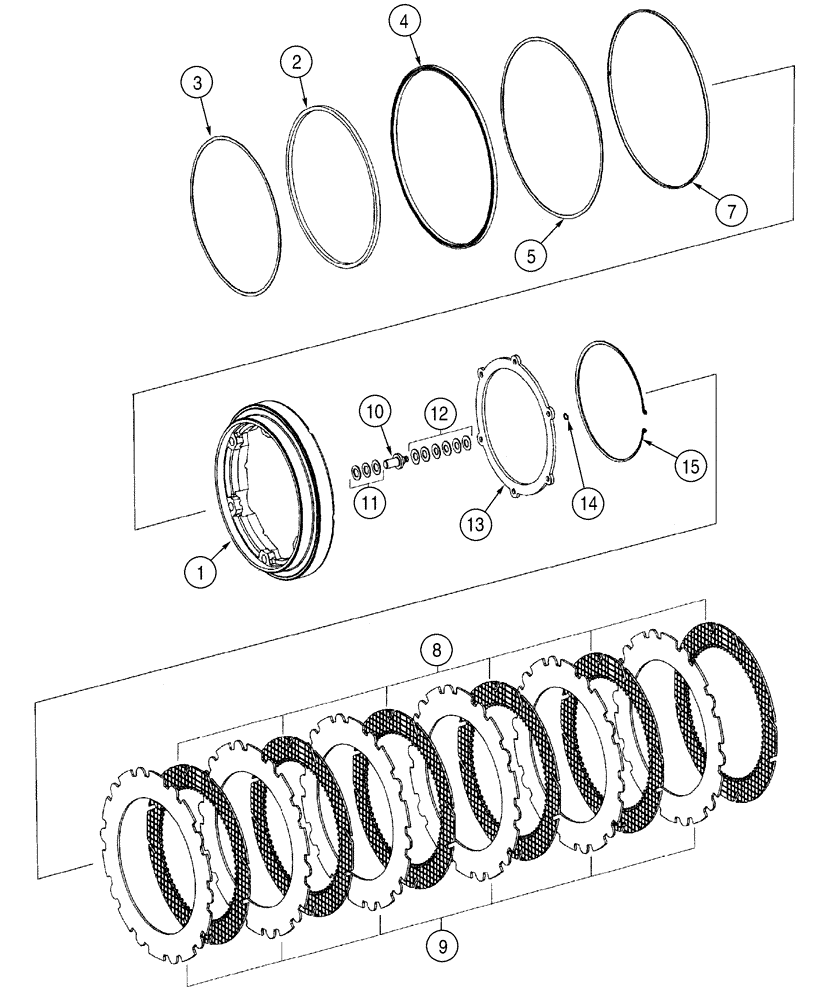 3
2
4
5
7
10
12
11
13
14
15
1
8
9