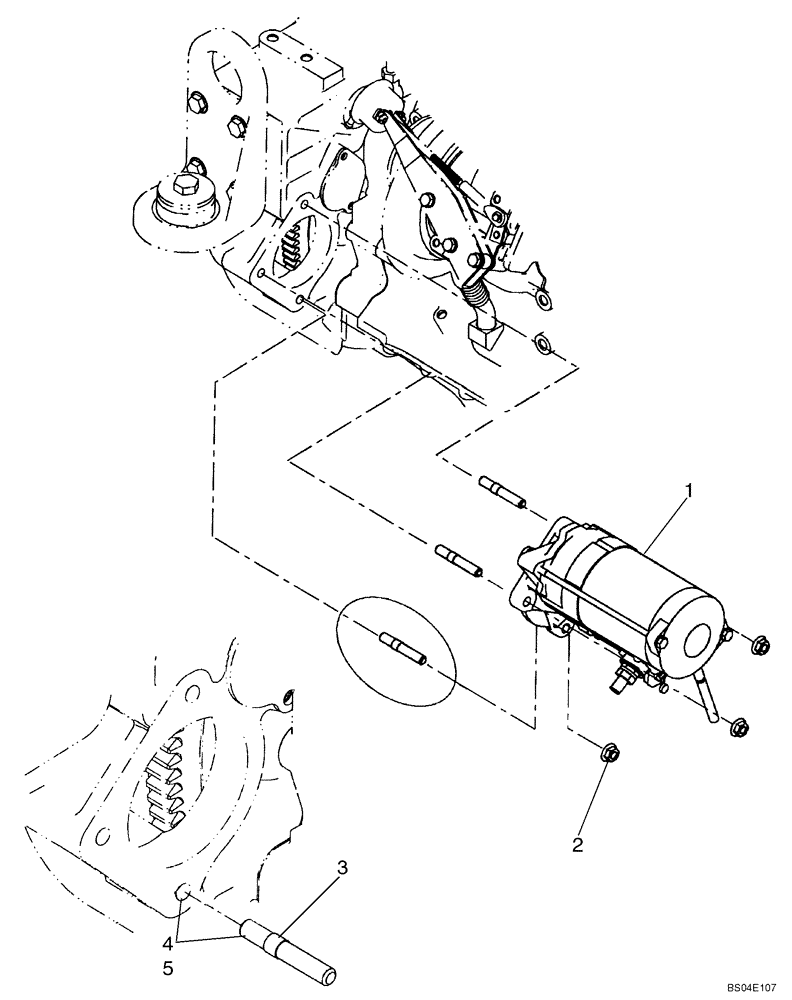 1
2
3
4
5
BS04E107