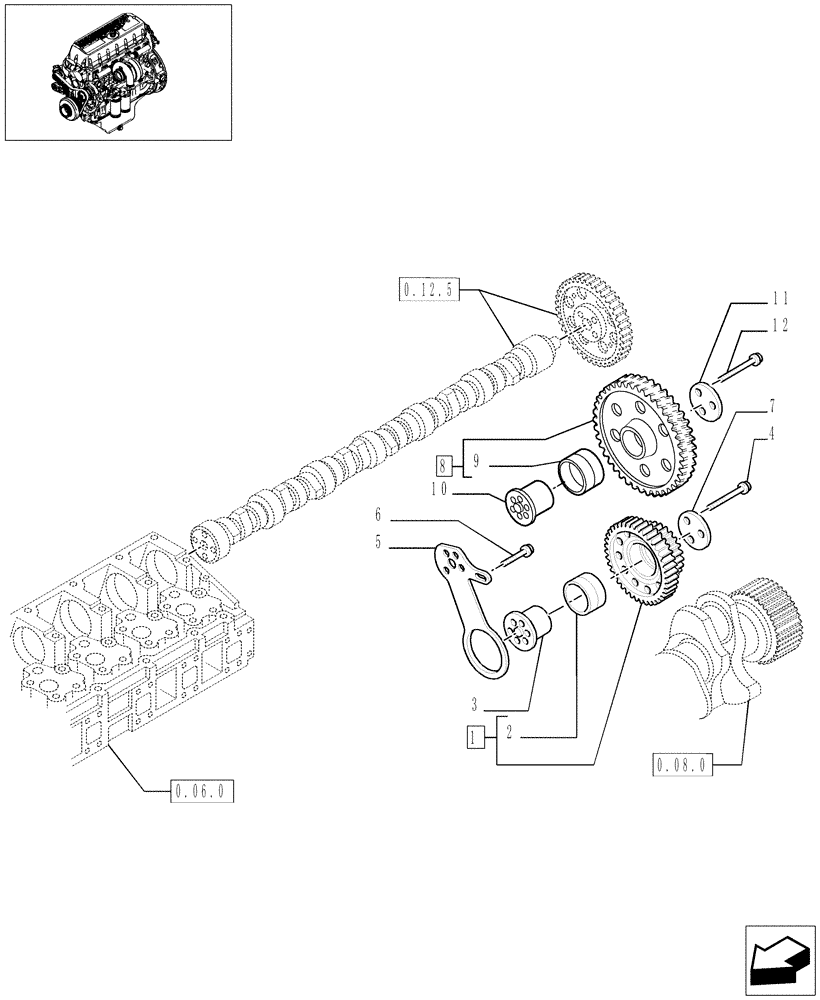 0.12.5
11
12
7
4
8
9
10
6
5
3
1
2
0.08.0
0.06.0