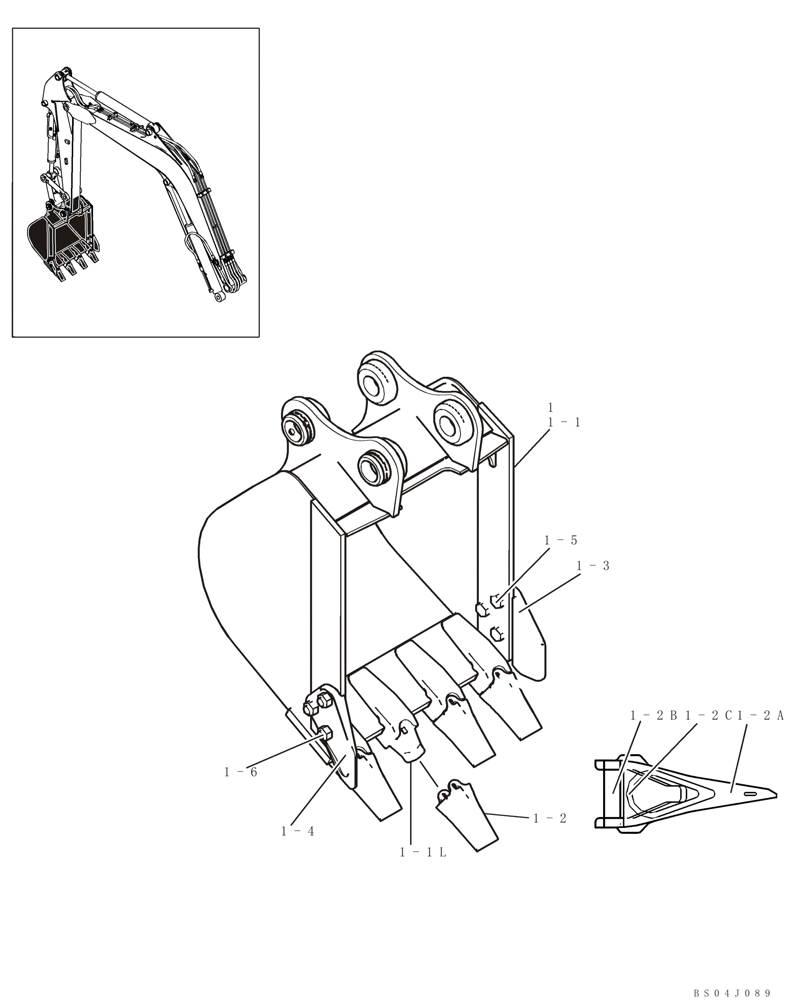 1
1-1
1-5
1-3
1-2B 1-2C 1-2A
1-6
1-4
1-1L
1-2
BS04J089