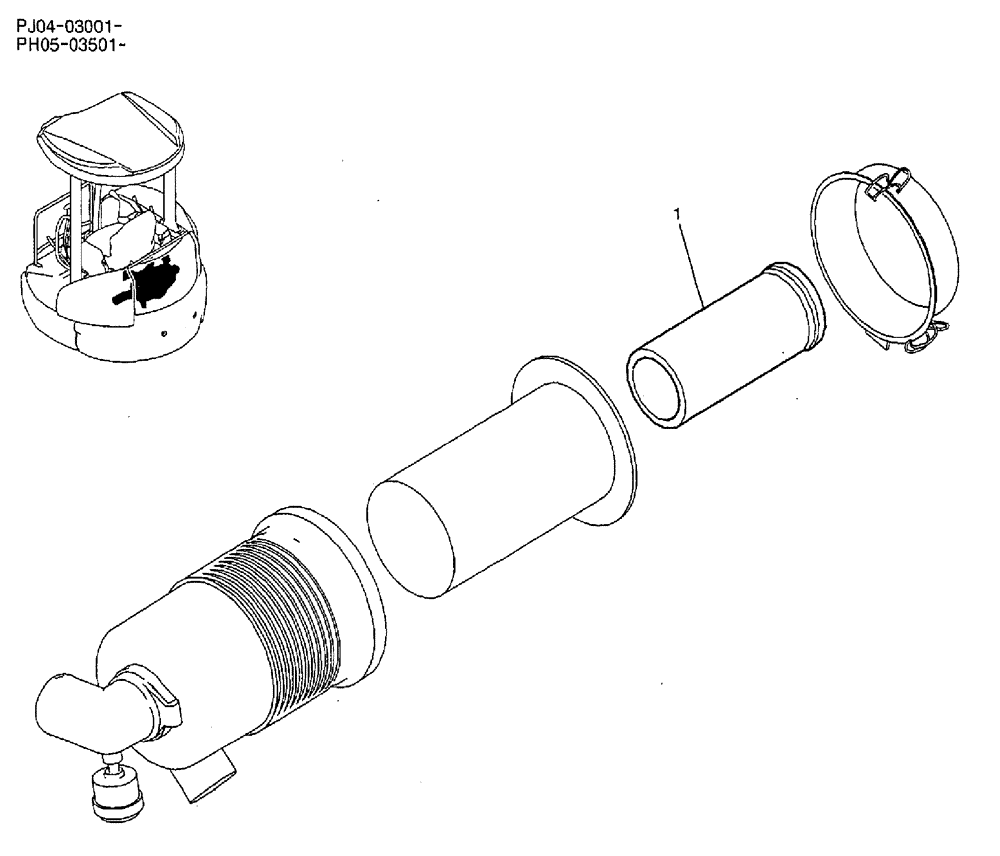 PJ04-03001-
PH05-03501-

1