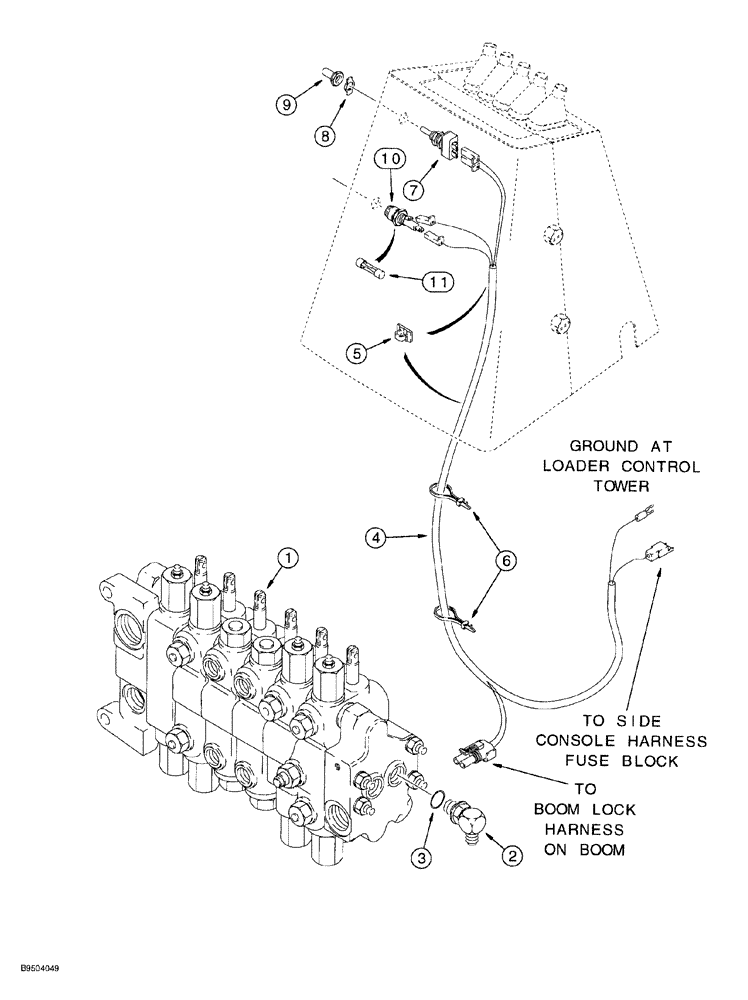 9

8

10

7

11

5

GROUND AT LOADER CONTROL TOWER

4

6

1

TO SIDE CONSOLE HARNESS FUSE BLOCK

TO BOOM LOCK HARNESS ON BOOM

3

2

B9504049