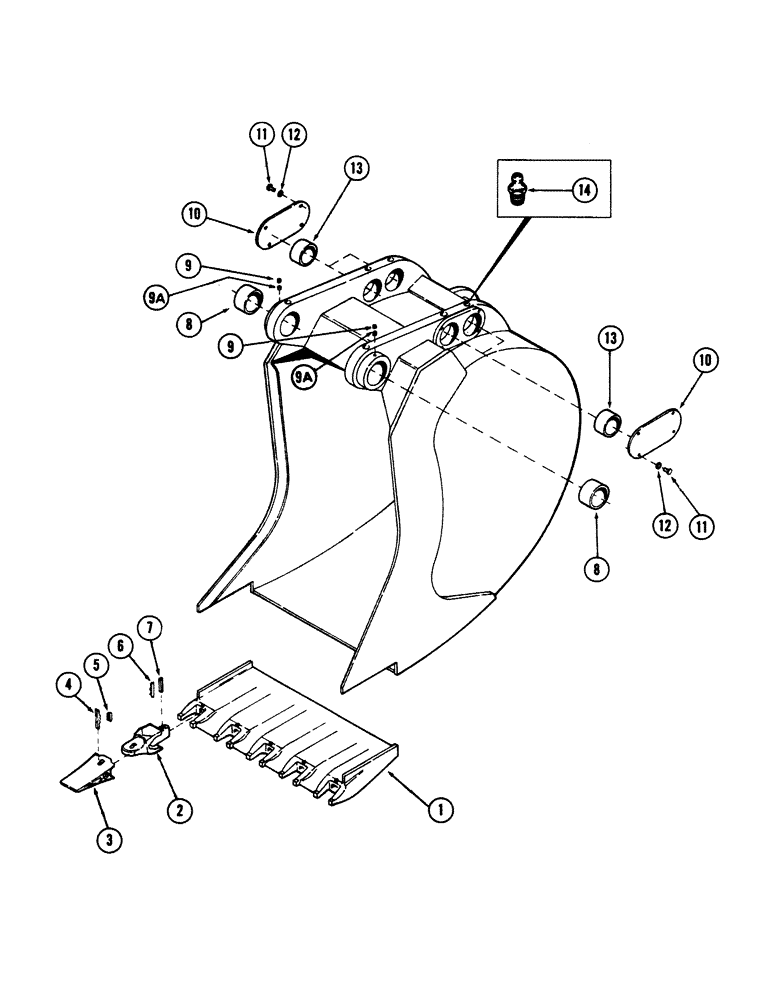 11
12
13
14
10
9
9A
8
9
9A
13
10
12
11
8
7
6
5
4
3
2
1