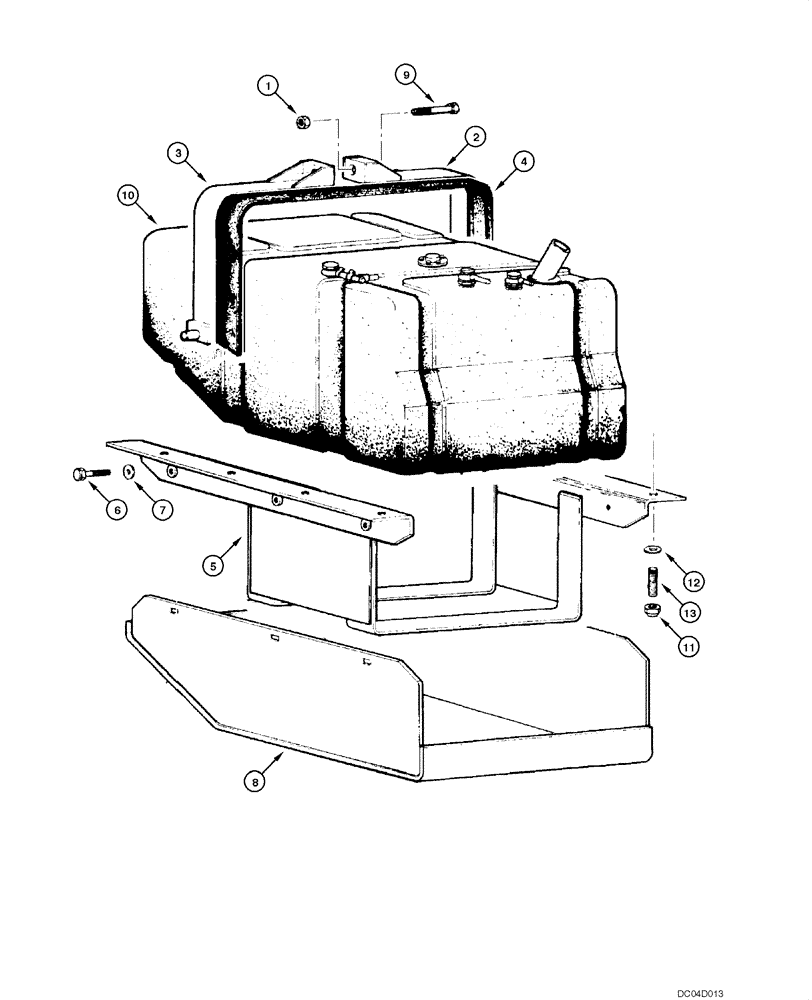 1
9
3
2
4
10
6
7
5
12
13
11
8
DC04D013