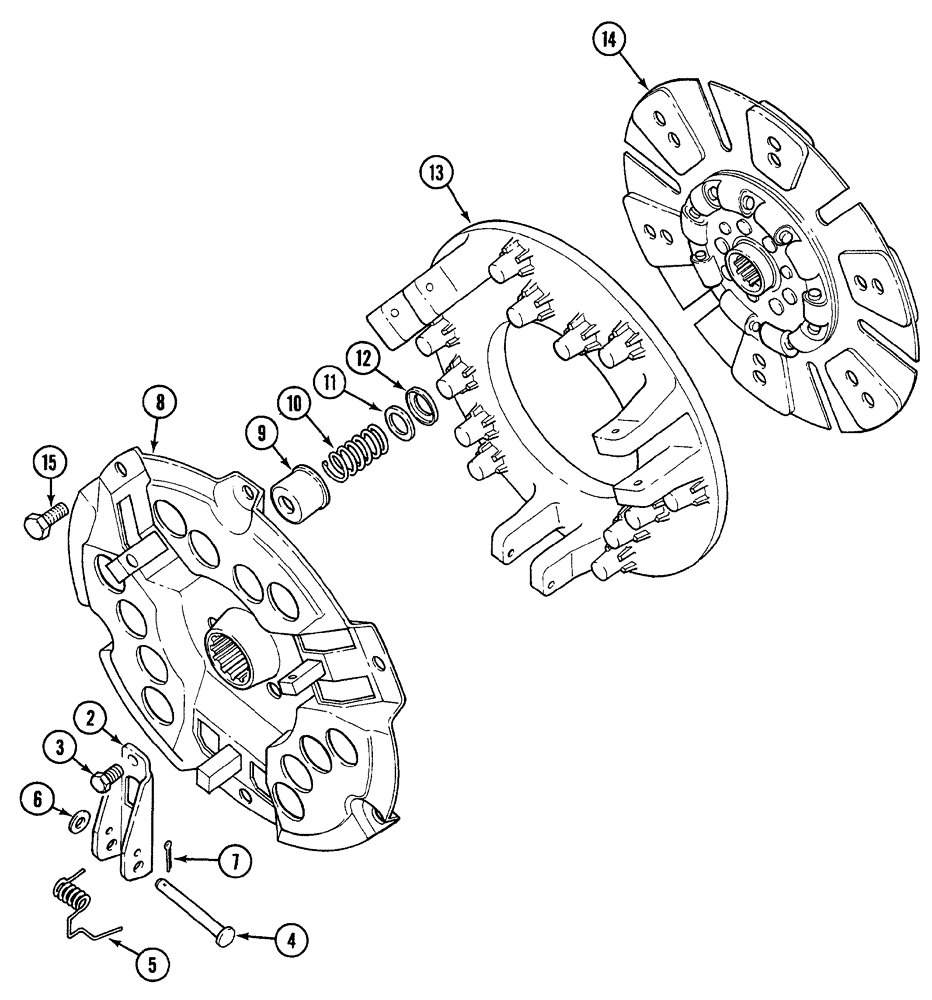 14
13
12
11
10
9
8
15
2
3
6
7
4
5