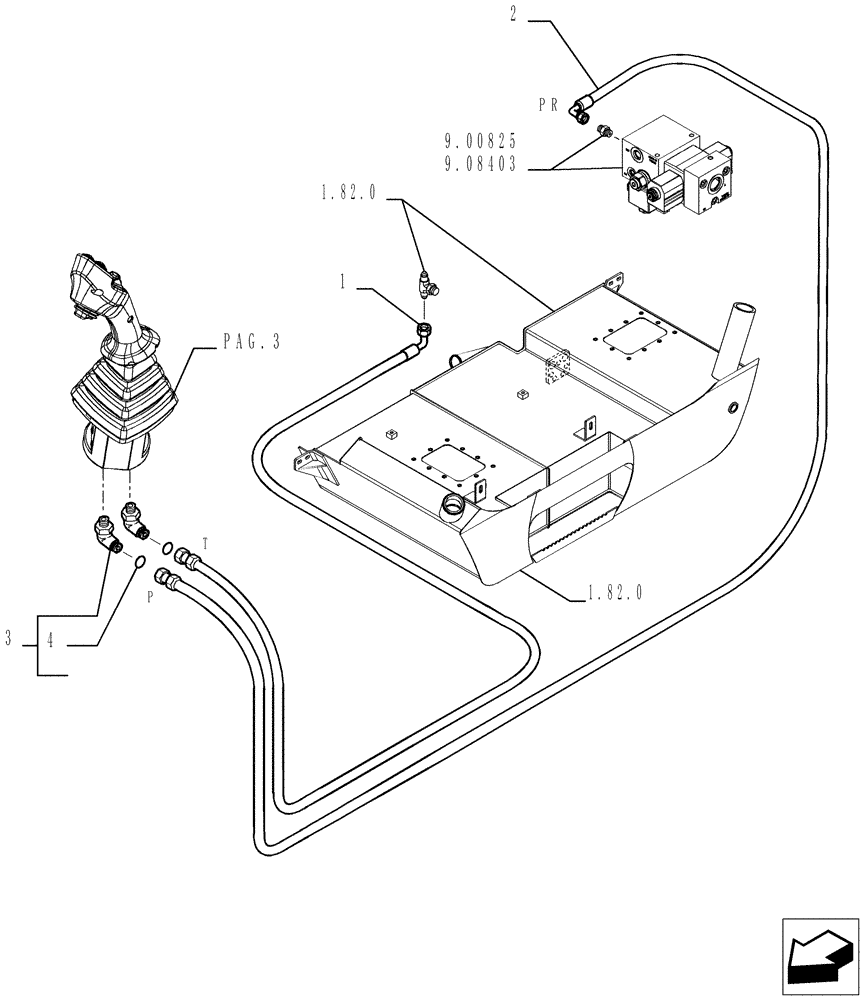 2
PR
9.00825
9.08403
1.82.0
1
PAG.3
T
P
3
4
1.82.0