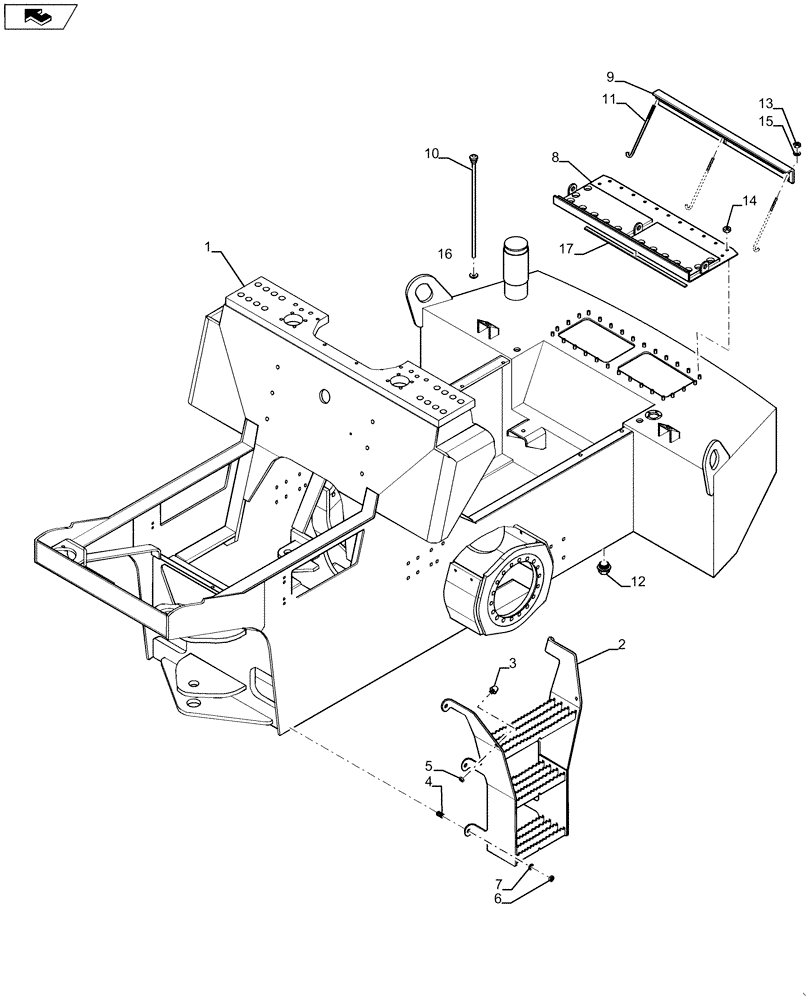 9
11
13
15
10
8
14
16
17
1
12
2
3
5
4
7
6