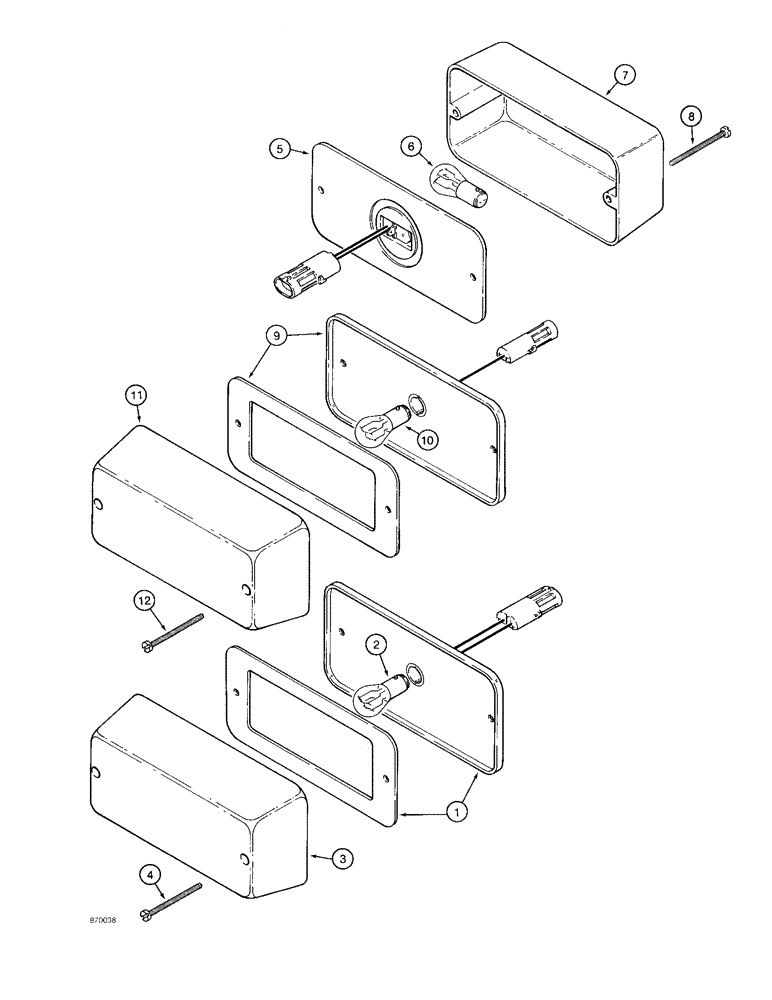 7
8
5
6
9
11
10
12
2
1
3
4
870038