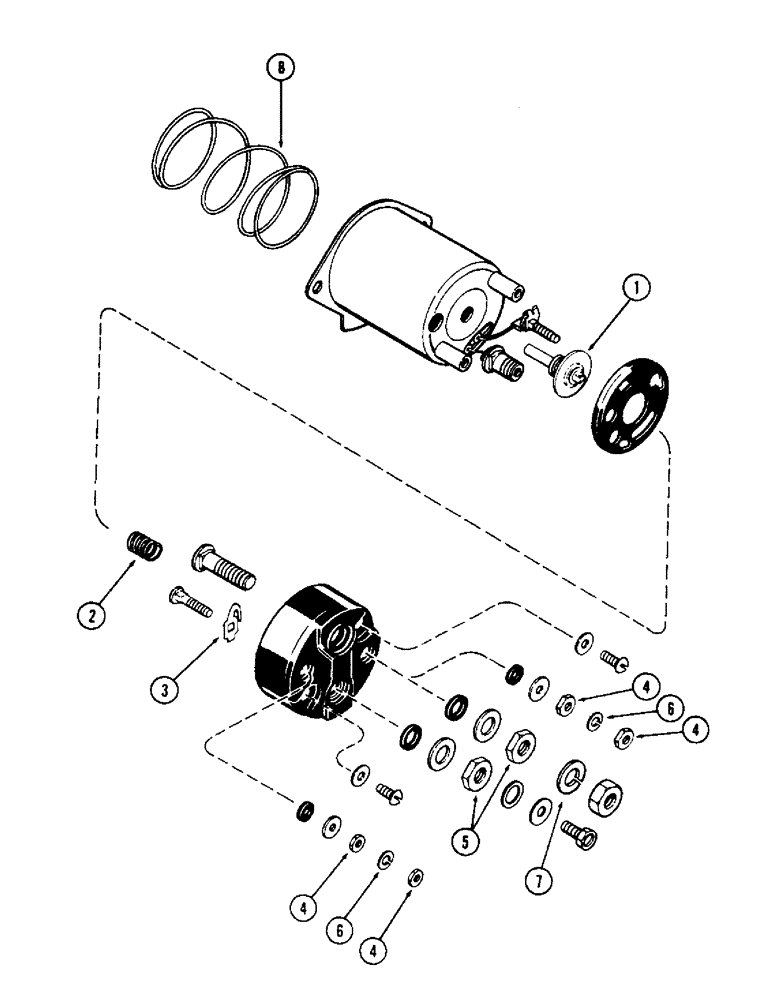 8
1
2
3
4
6
4
5
7
4
6
4