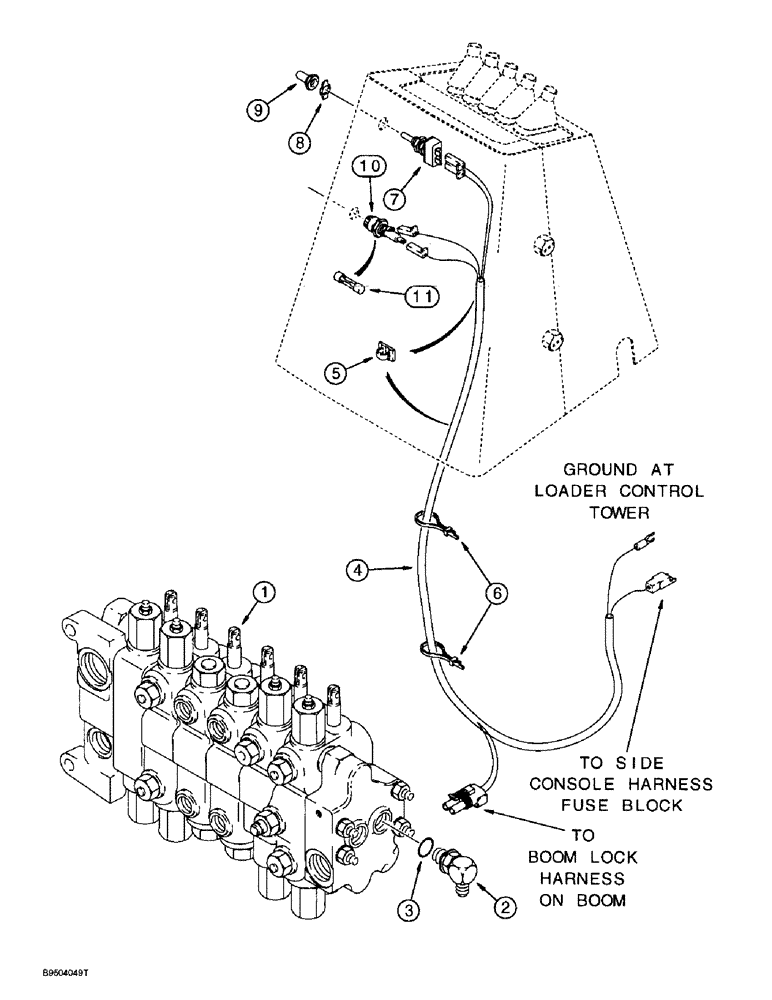 9
8
10
7
11
5
GROUND AT LOADER CONTROL TOWER
4
6
1
TO SIDE CONSOLE HARNESS FUSE BLOCK
TO BOOM LOCK HARNESS ON BOOM
3
2
B9504049T