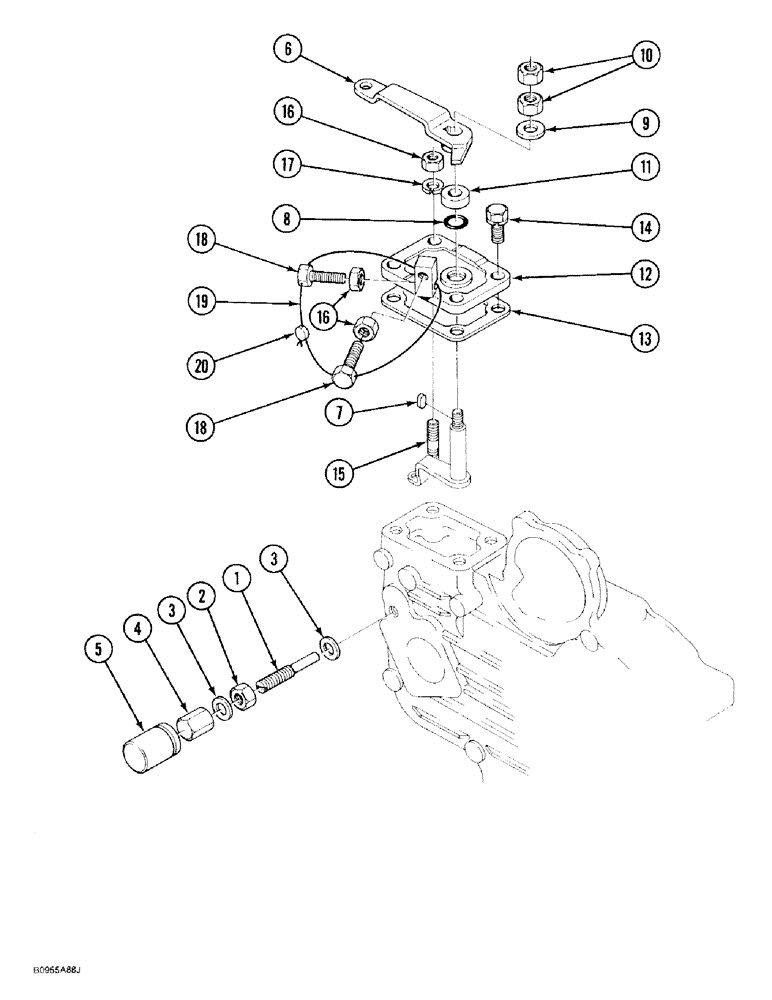 6
10
16
9
17
11
8
14
18
12
19
16
13
20
18
7
15
3
1
2
3
4
5
B0955A88J