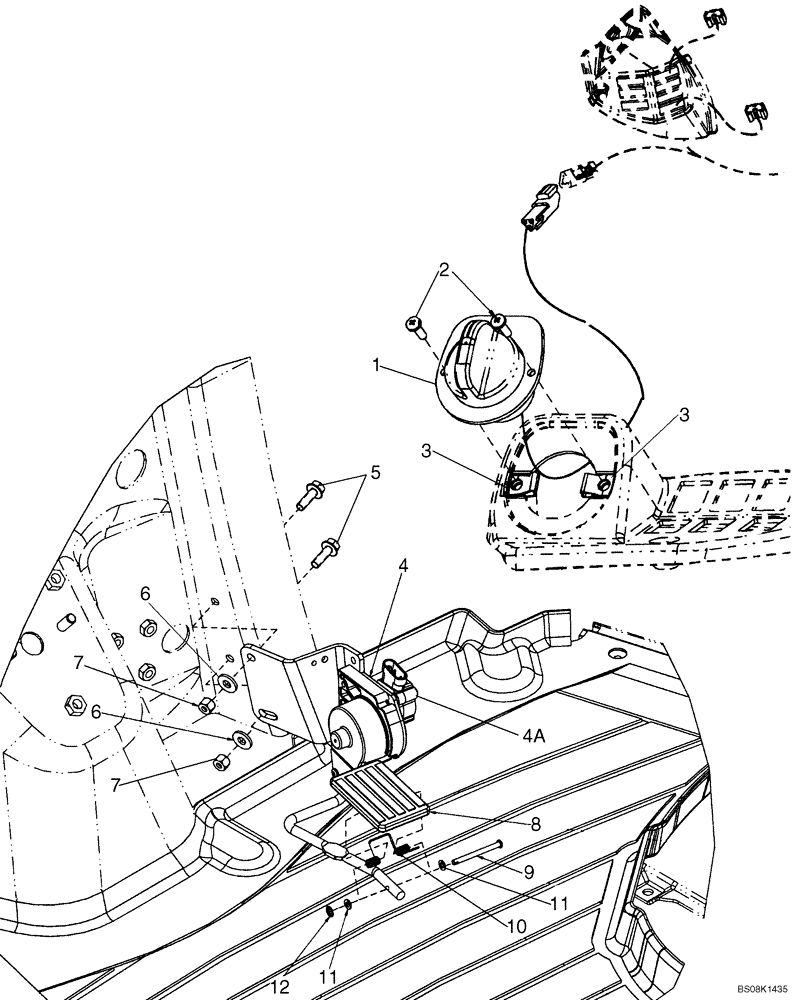 2
1
3
3
5
4
6
7
6
7
4A
8
9
11
10
12
11
BS08K1435