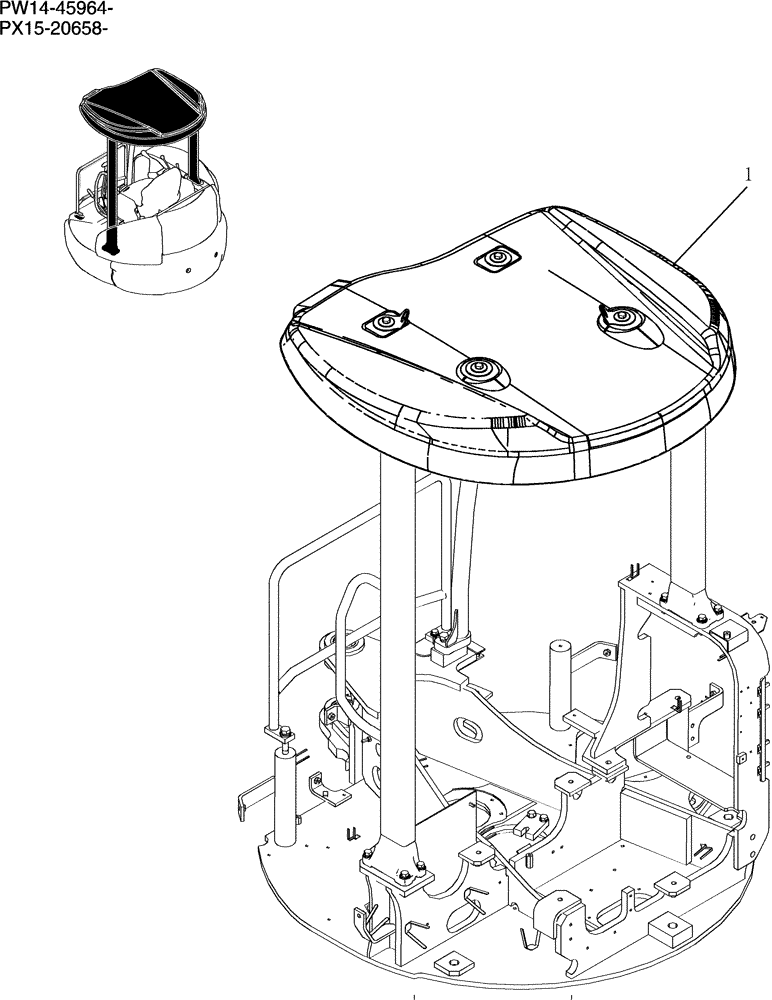 PW14-45964-
PX15-20658-

1