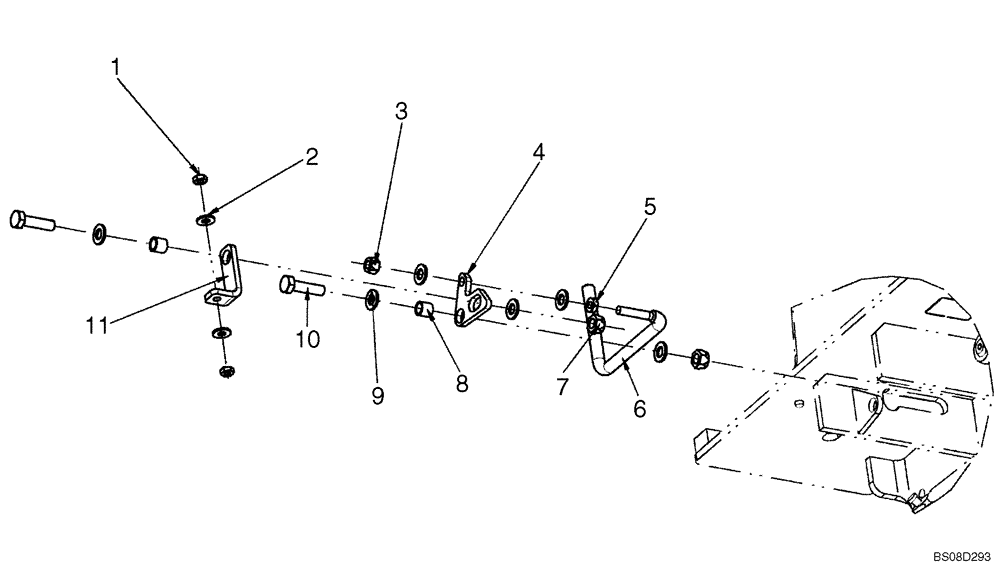 1
2
3
4
5
11
10
9
8
7
6
BS08D293